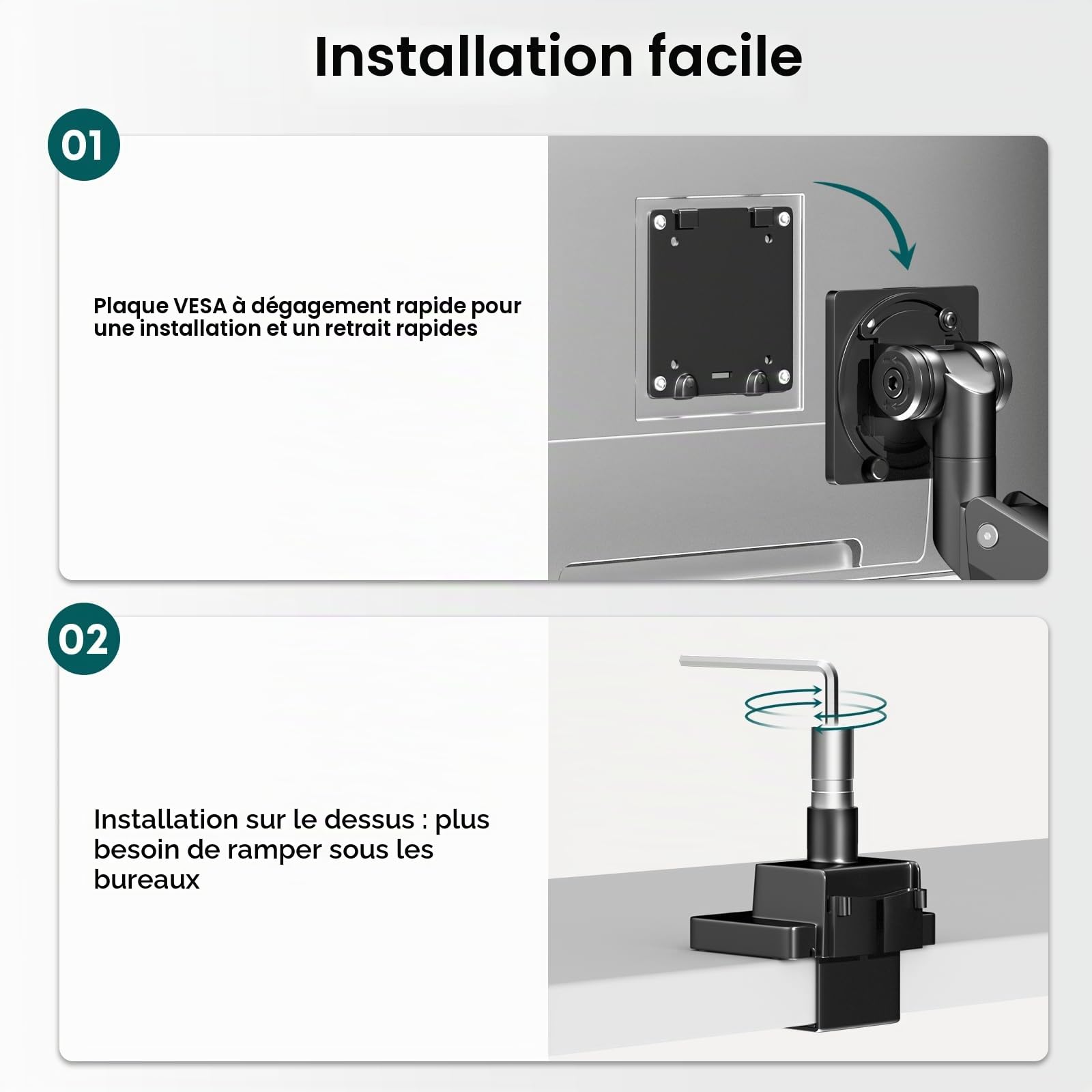 Installation facile

01

Plaque VESA à dégagement rapide pour une installation et un retrait rapides

02

Installation sur le dessus : plus besoin de ramper sous les bureaux