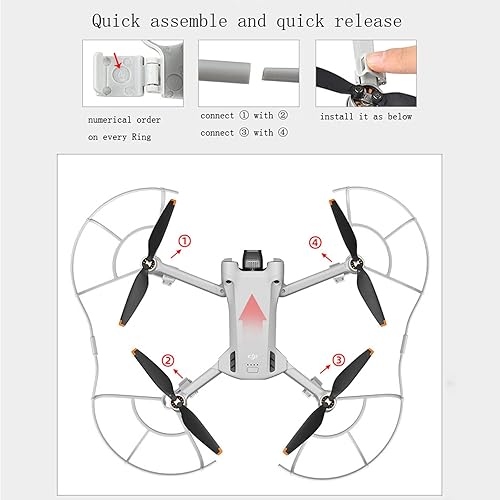 Quick assemble and quick release

numerical order on every Ring

connect ① with ②
connect ③ with ④

install it as below

①
④
②
③