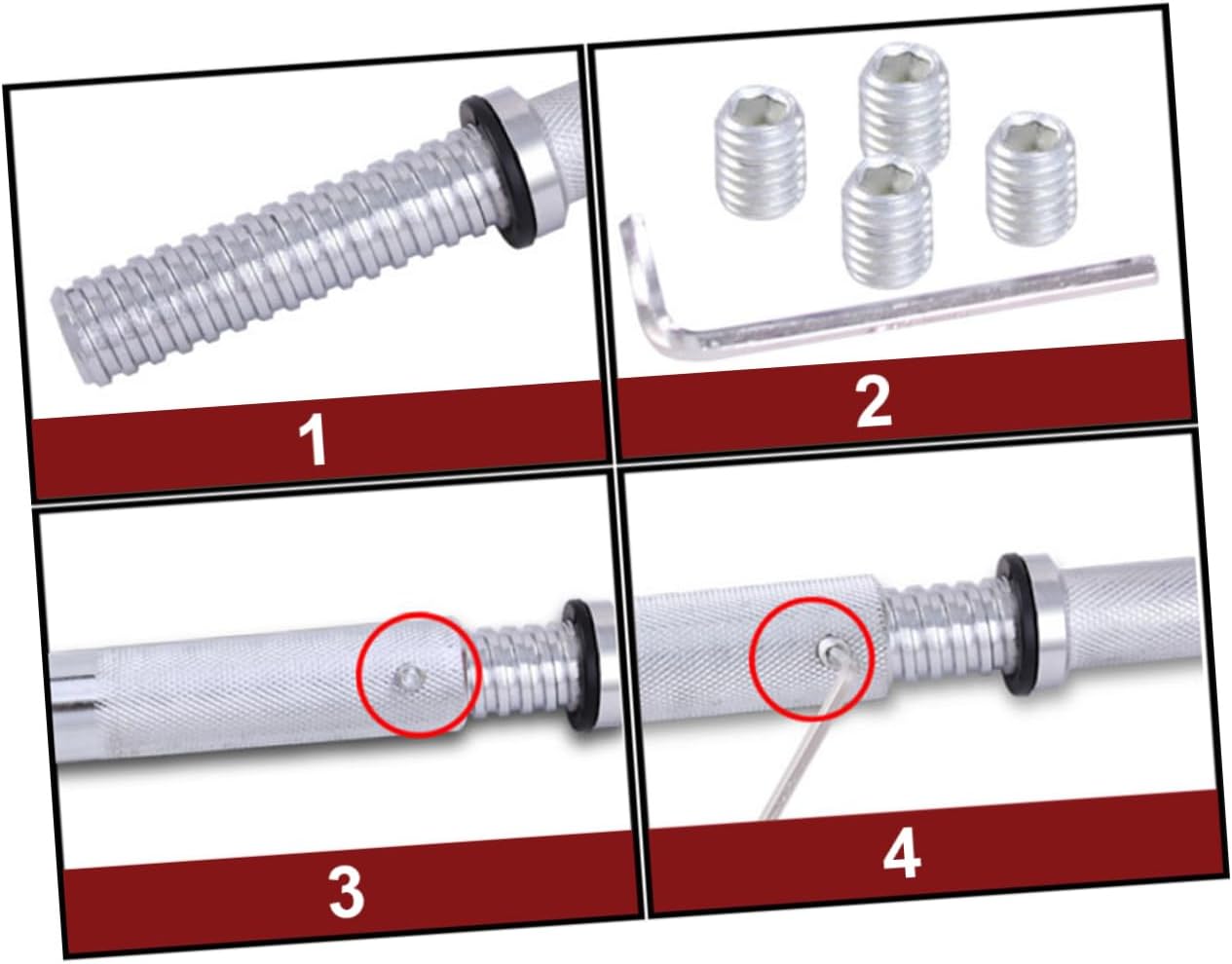 1

2

3

4