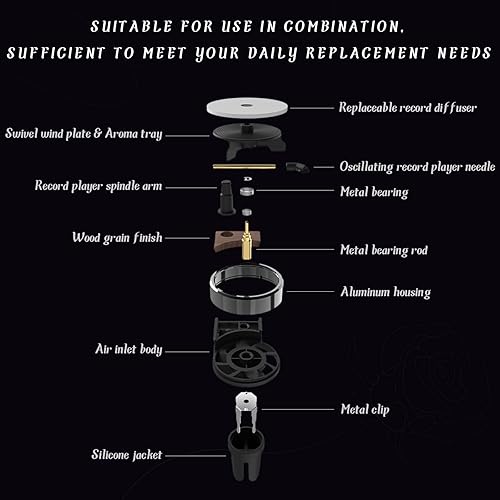 SUITABLE FOR USE IN COMBINATION, SUFFICIENT TO MEET YOUR DAILY REPLACEMENT NEEDS

Replaceable record diffuser

Swivel wind plate & Aroma tray

Oscillating record player needle

Record player spindle arm

Metal bearing

Wood grain finish

Metal bearing rod

Aluminum housing

Air inlet body

Metal clip

Silicone jacket