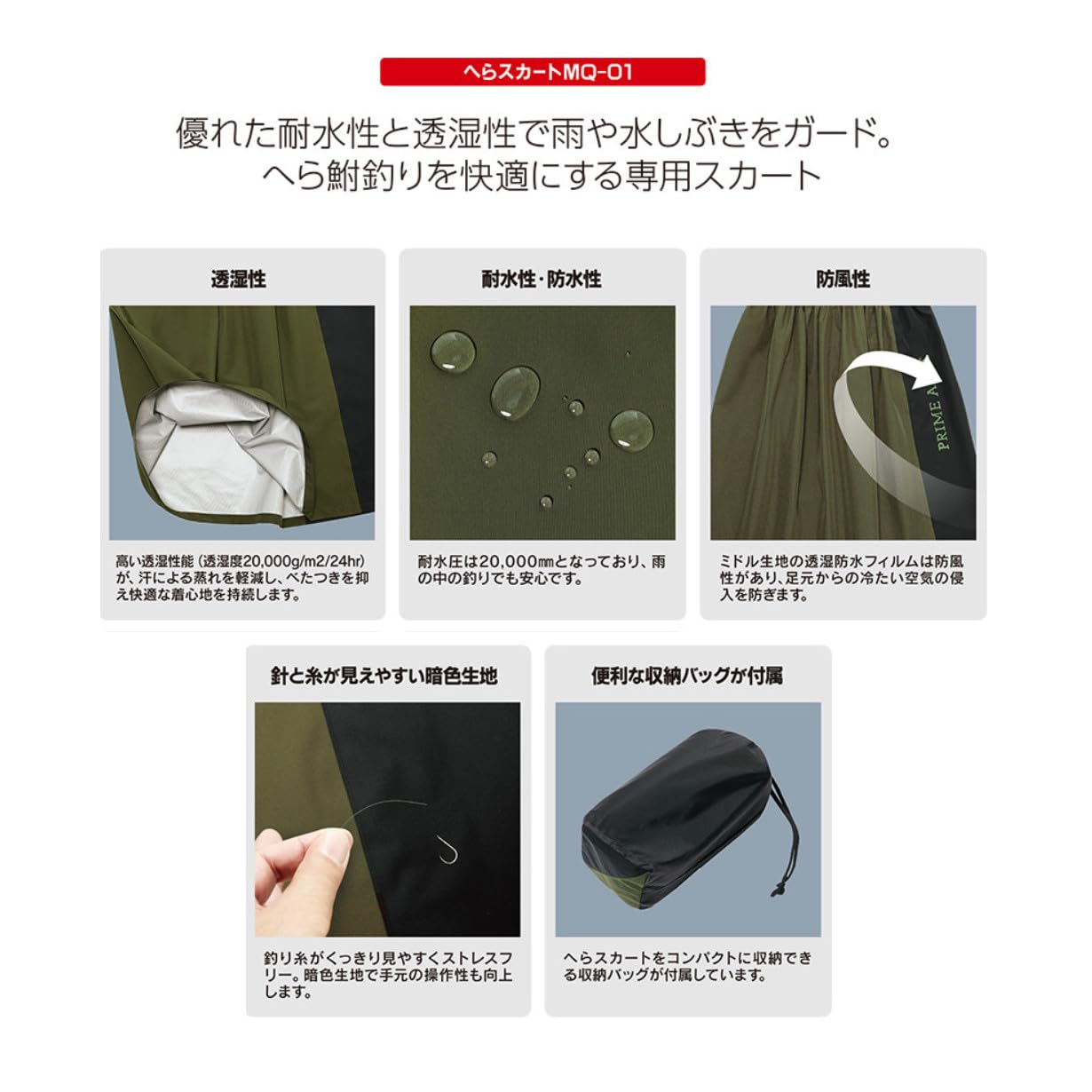 へらスカートMQ-01

優れた耐水性と透湿性で雨や水しぶきをガード。
へら鮒釣りを快適にする専用スカート

透湿性

高い透湿性能（透湿度20,000g/m2/24hr）が、汗による蒸れを軽減し、べたつきを抑え快適な着心地を持続します。

耐水性・防水性

耐水圧は20,000㎜となっており、雨の中の釣りでも安心です。

防風性

PRIME A

ミドル生地の透湿防水フィルムは防風性があり、足元からの冷たい空気の侵入を防ぎます。

針と糸が見えやすい暗色生地

釣り糸がくっきり見やすくストレスフリー。暗色生地で手元の操作性も向上します。

便利な収納バッグが付属

へらスカートをコンパクトに収納できる収納バッグが付属しています。