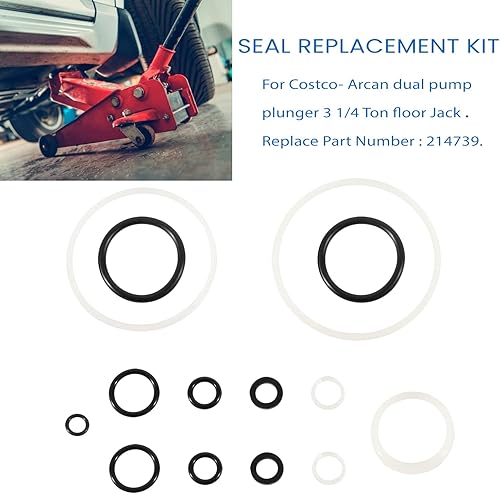 SEAL REPLACEMENT KIT

For Costco- Arcan dual pump plunger 3 1/4 Ton floor Jack .

Replace Part Number : 214739.