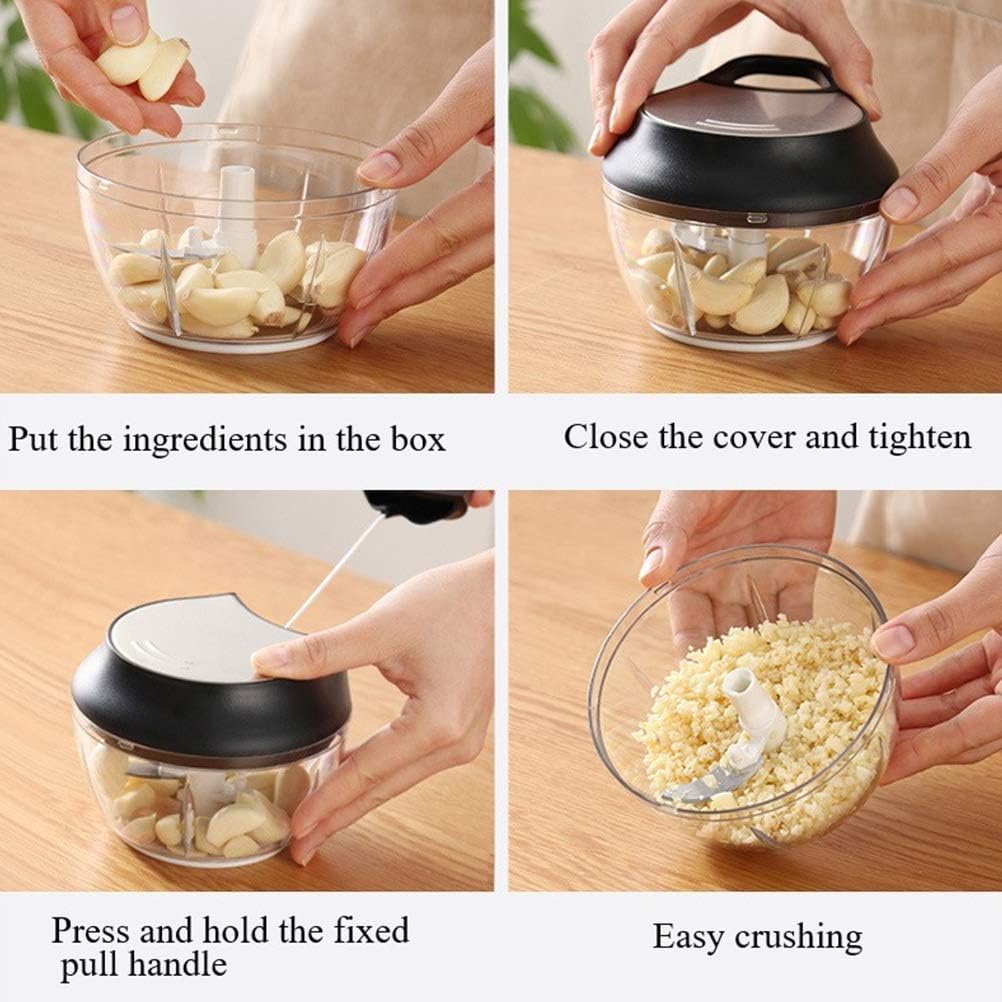 Put the ingredients in the box

Close the cover and tighten

Press and hold the fixed pull handle

Easy crushing