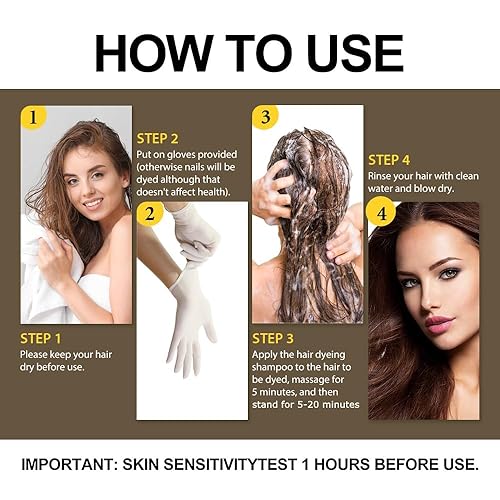 HOW TO USE

1

STEP 1
Please keep your hair dry before use.

STEP 2
Put on gloves provided (otherwise nails will be dyed although that doesn't affect health).

2

3

STEP 3
Apply the hair dyeing shampoo to the hair to be dyed, massage for 5 minutes, and then stand for 5-20 minutes

STEP 4
Rinse your hair with clean water and blow dry.

4

IMPORTANT: SKIN SENSITIVITYTEST 1 HOURS BEFORE USE.