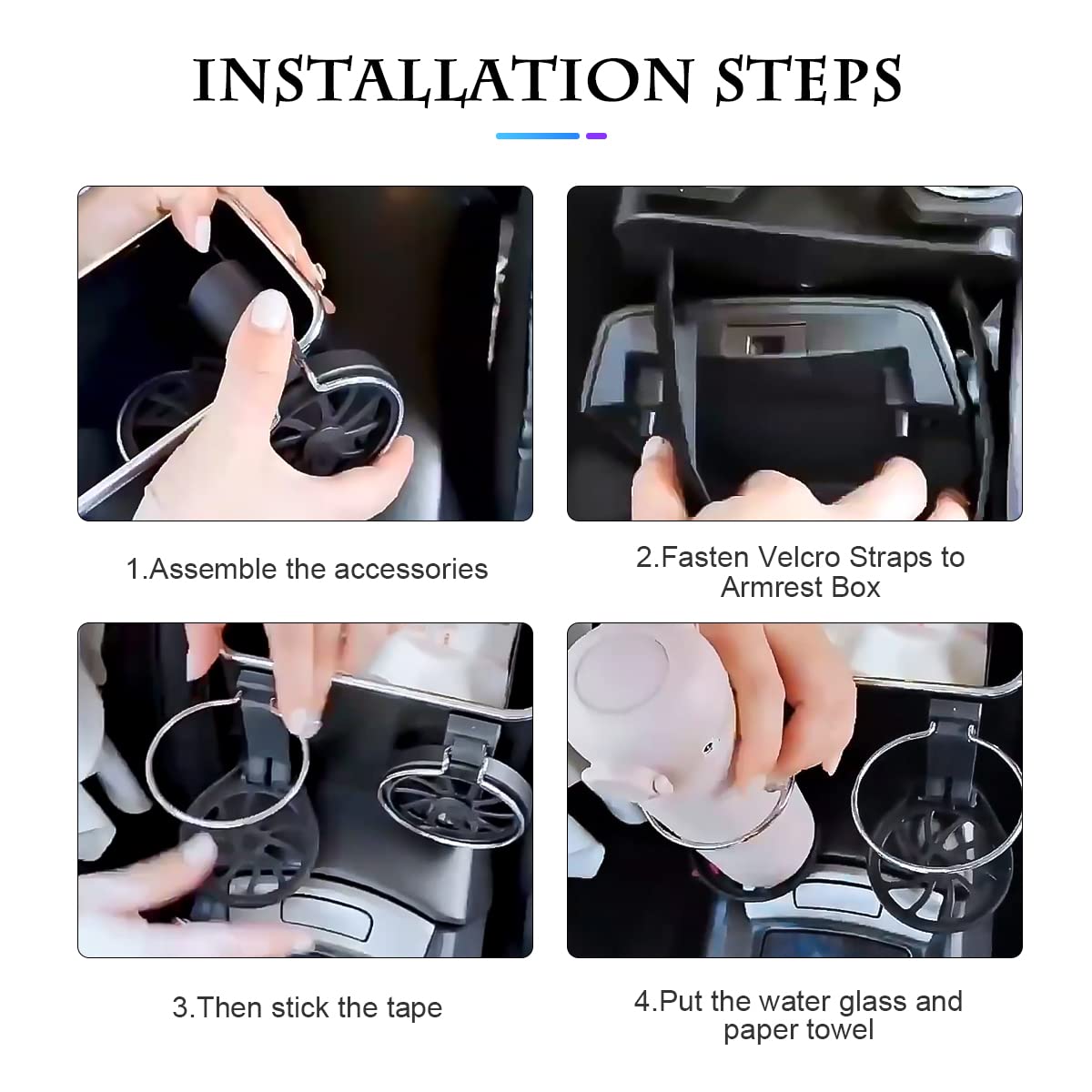 INSTALLATION STEPS

1.Assemble the accessories

2.Fasten Velcro Straps to Armrest Box

3.Then stick the tape

4.Put the water glass and paper towel