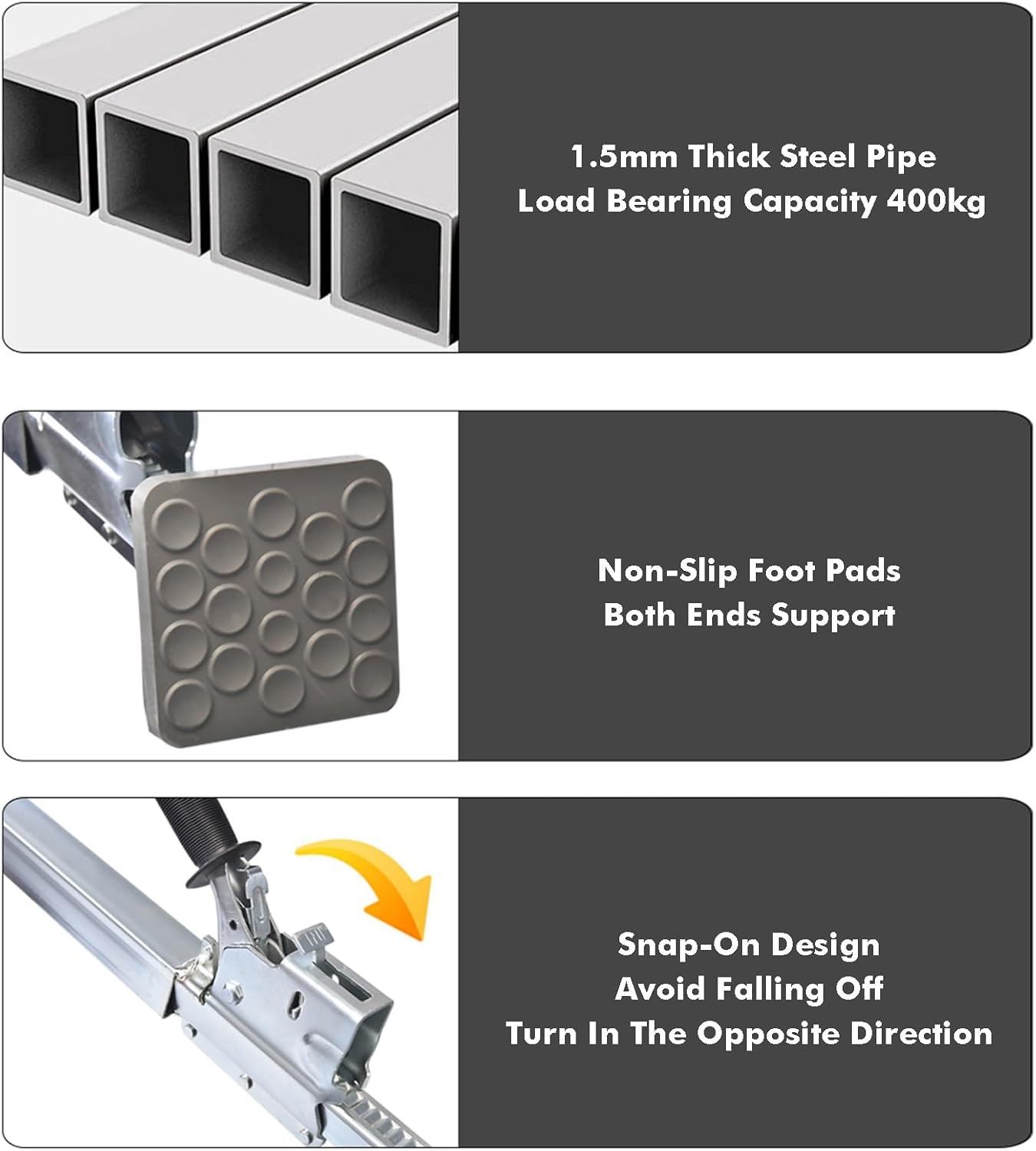 1.5mm Thick Steel Pipe
Load Bearing Capacity 400kg

Non-Slip Foot Pads
Both Ends Support

Snap-On Design
Avoid Falling Off
Turn In The Opposite Direction