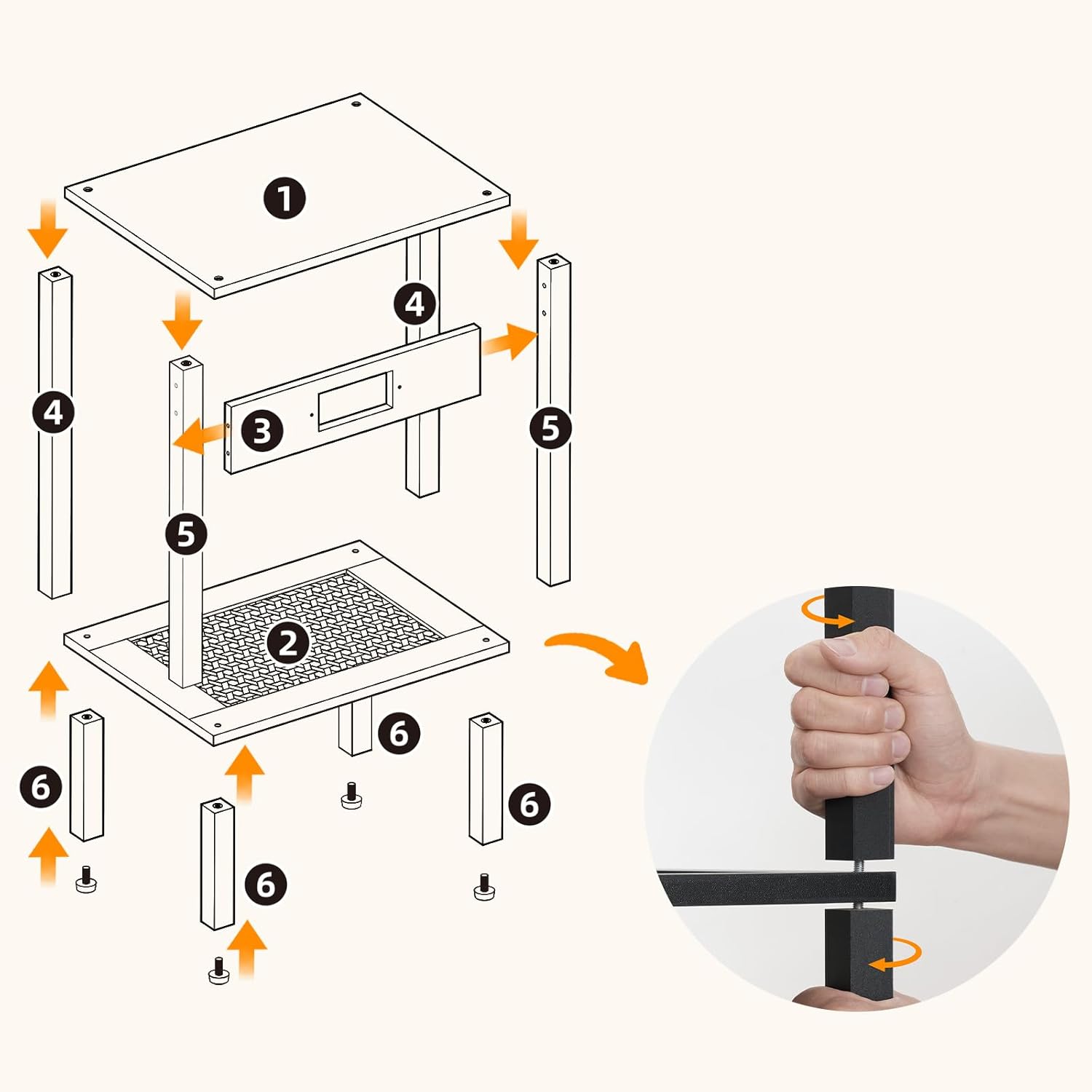 1
4
4
3
5
5
2
6
6
6
6