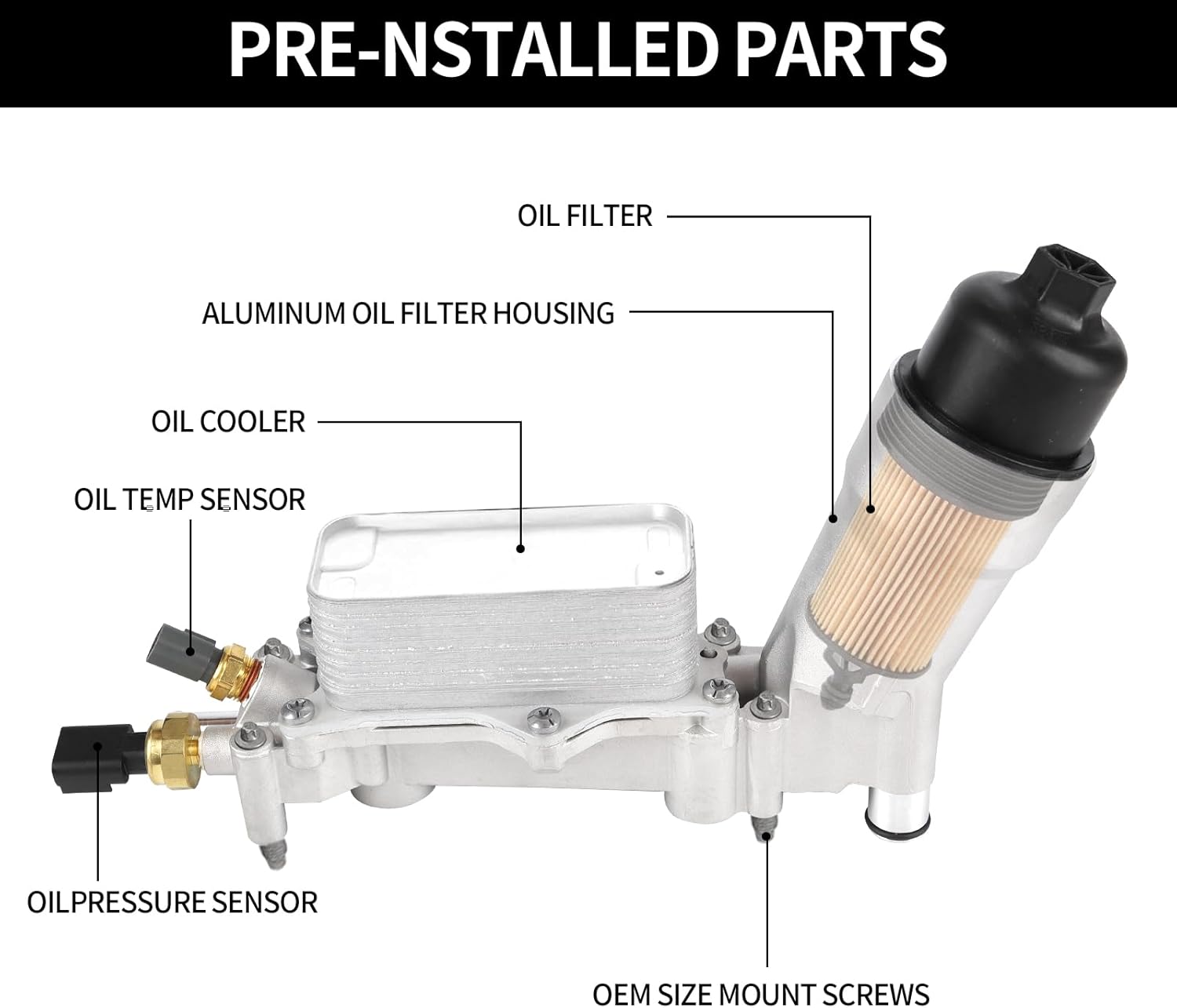 PRE-NSTALLED PARTS

OIL FILTER

ALUMINUM OIL FILTER HOUSING

OIL COOLER

OIL TEMP SENSOR

OILPRESSURE SENSOR

OEM SIZE MOUNT SCREWS