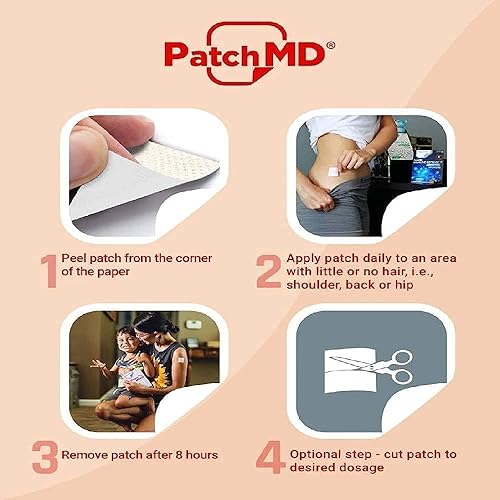 PatchMD®

1 Peel patch from the corner of the paper

2 Apply patch daily to an area with little or no hair, i.e., shoulder, back or hip

3 Remove patch after 8 hours

4 Optional step - cut patch to desired dosage