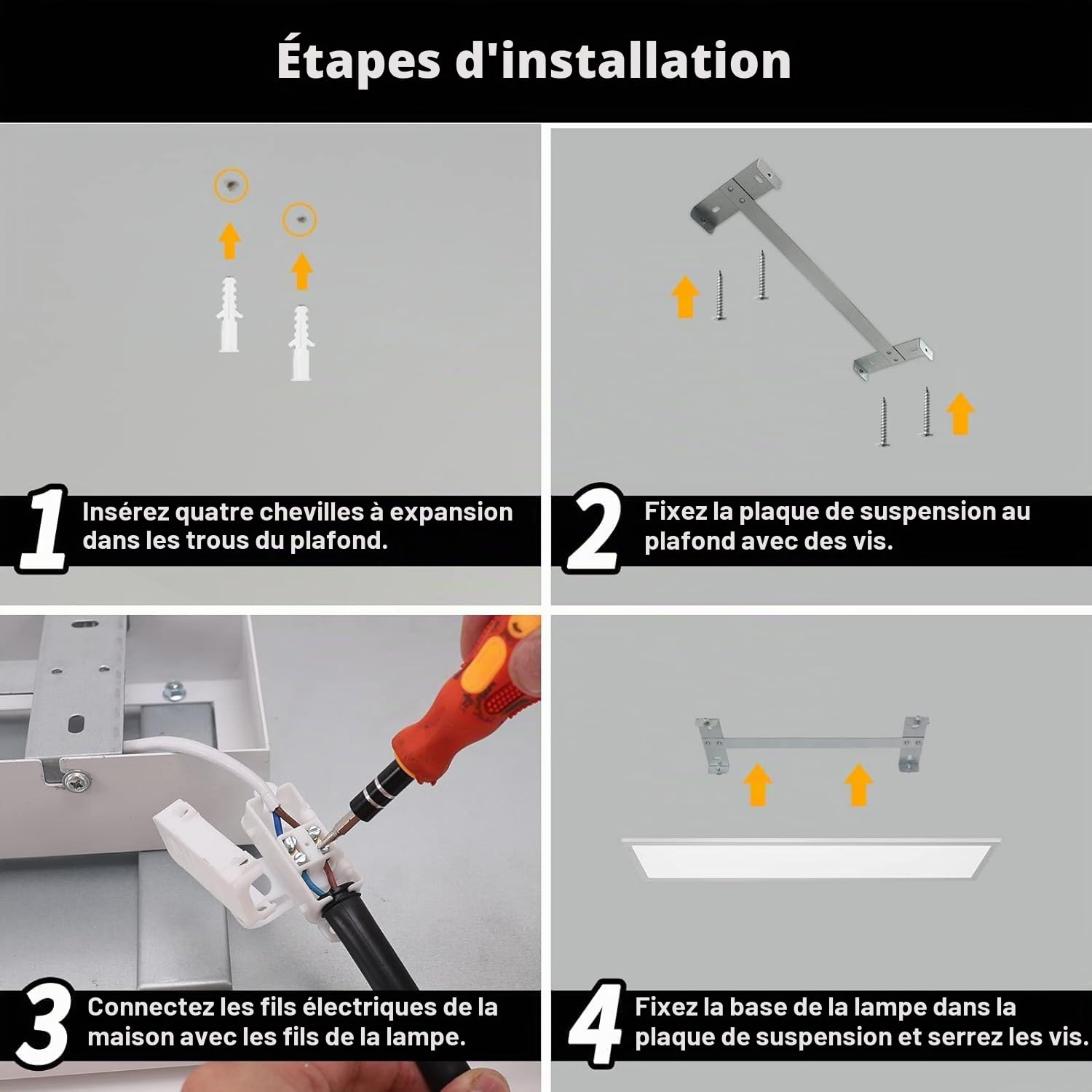 Étapes d'installation

1 Insérez quatre chevilles à expansion dans les trous du plafond.

2 Fixez la plaque de suspension au plafond avec des vis.

3 Connectez les fils électriques de la maison avec les fils de la lampe.

4 Fixez la base de la lampe dans la plaque de suspension et serrez les vis.