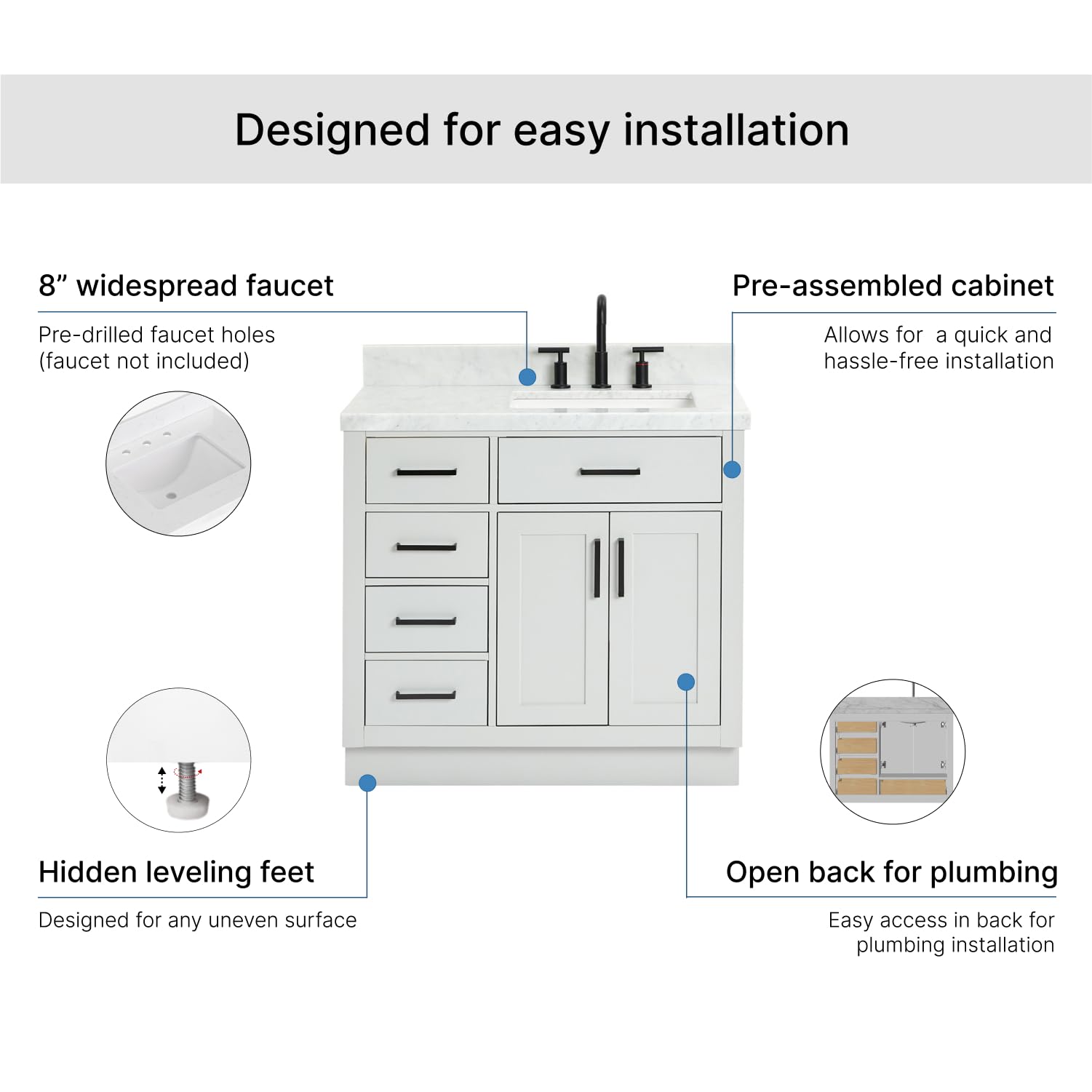 Designed for easy installation

8” widespread faucet

Pre-drilled faucet holes (faucet not included)

Pre-assembled cabinet

Allows for  a quick and hassle-free installation

Hidden leveling feet

Designed for any uneven surface

Open back for plumbing

Easy access in back for plumbing installation