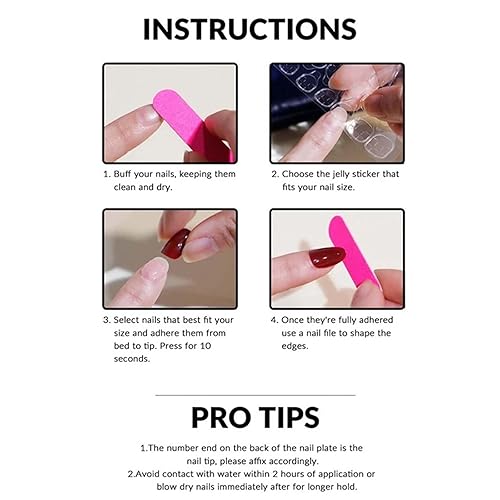 INSTRUCTIONS

1. Buff your nails, keeping them clean and dry.

2. Choose the jelly sticker that fits your nail size.

3. Select nails that best fit your size and adhere them from bed to tip. Press for 10 seconds.

4. Once they're fully adhered use a nail file to shape the edges.

PRO TIPS

1.The number end on the back of the nail plate is the nail tip, please affix accordingly.
2.Avoid contact with water within 2 hours of application or blow dry nails immediately after for longer hold.