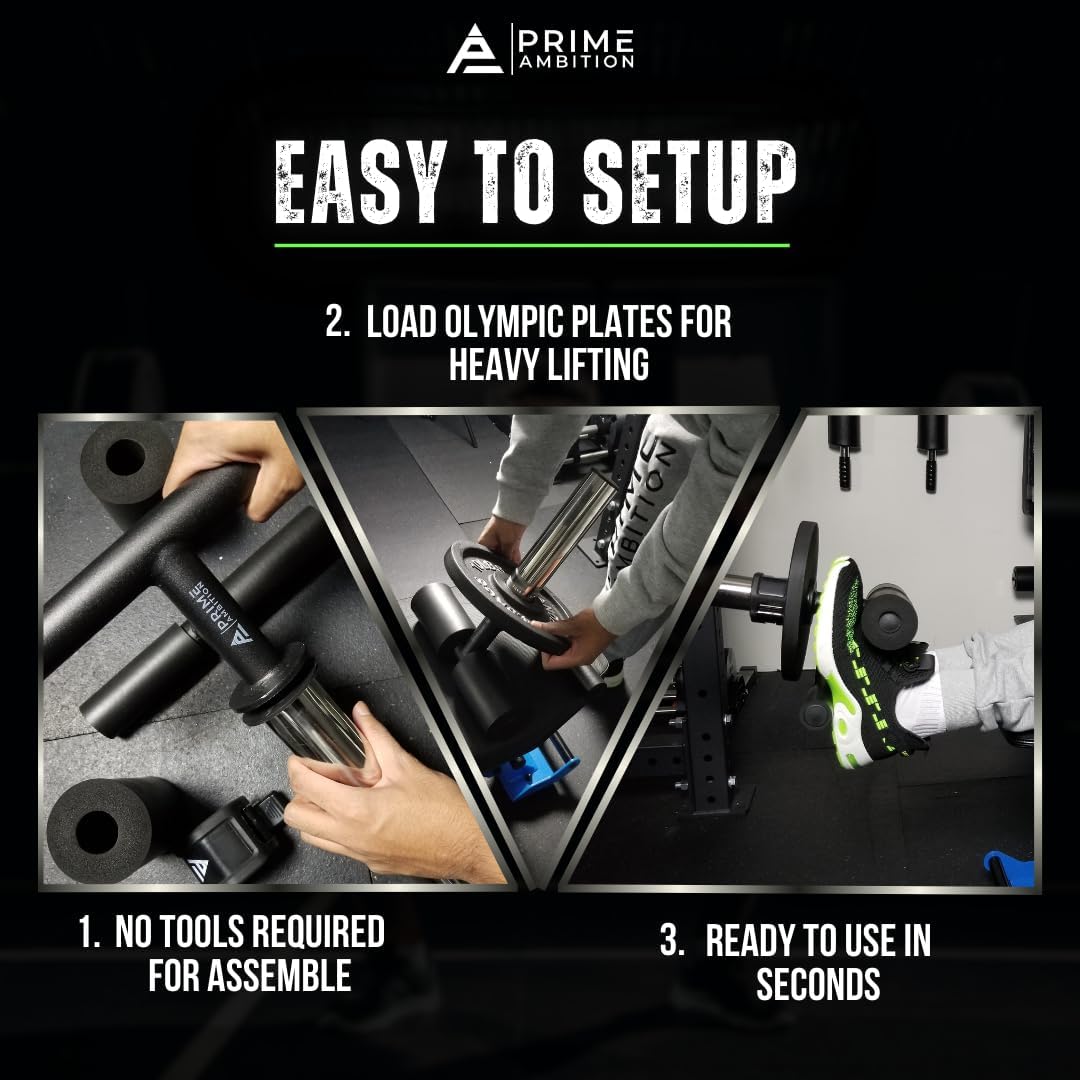 PRIME AMBITION

EASY TO SETUP

2. LOAD OLYMPIC PLATES FOR HEAVY LIFTING

PRIME AMBITION

PRIME AMBITION

1. NO TOOLS REQUIRED FOR ASSEMBLE

3. READY TO USE IN SECONDS