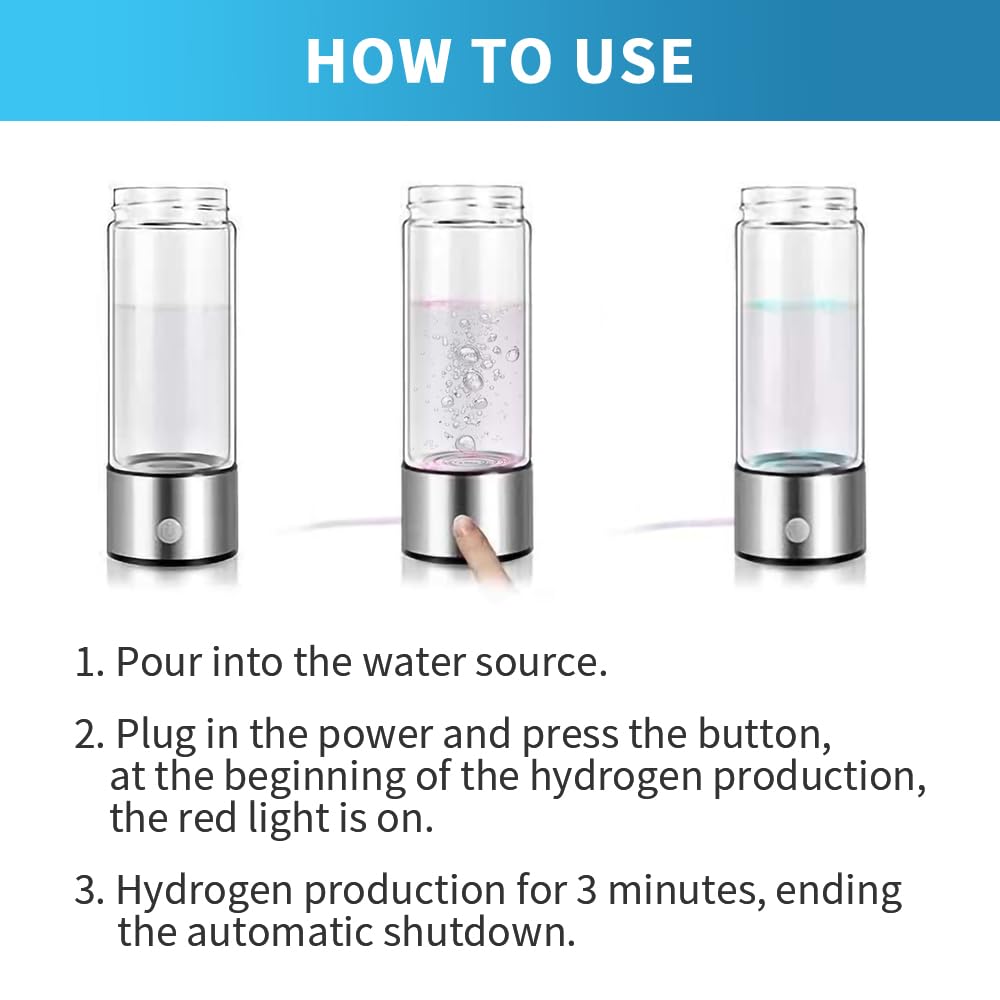 HOW TO USE

1. Pour into the water source.

2. Plug in the power and press the button, at the beginning of the hydrogen production, the red light is on.

3. Hydrogen production for 3 minutes, ending the automatic shutdown.