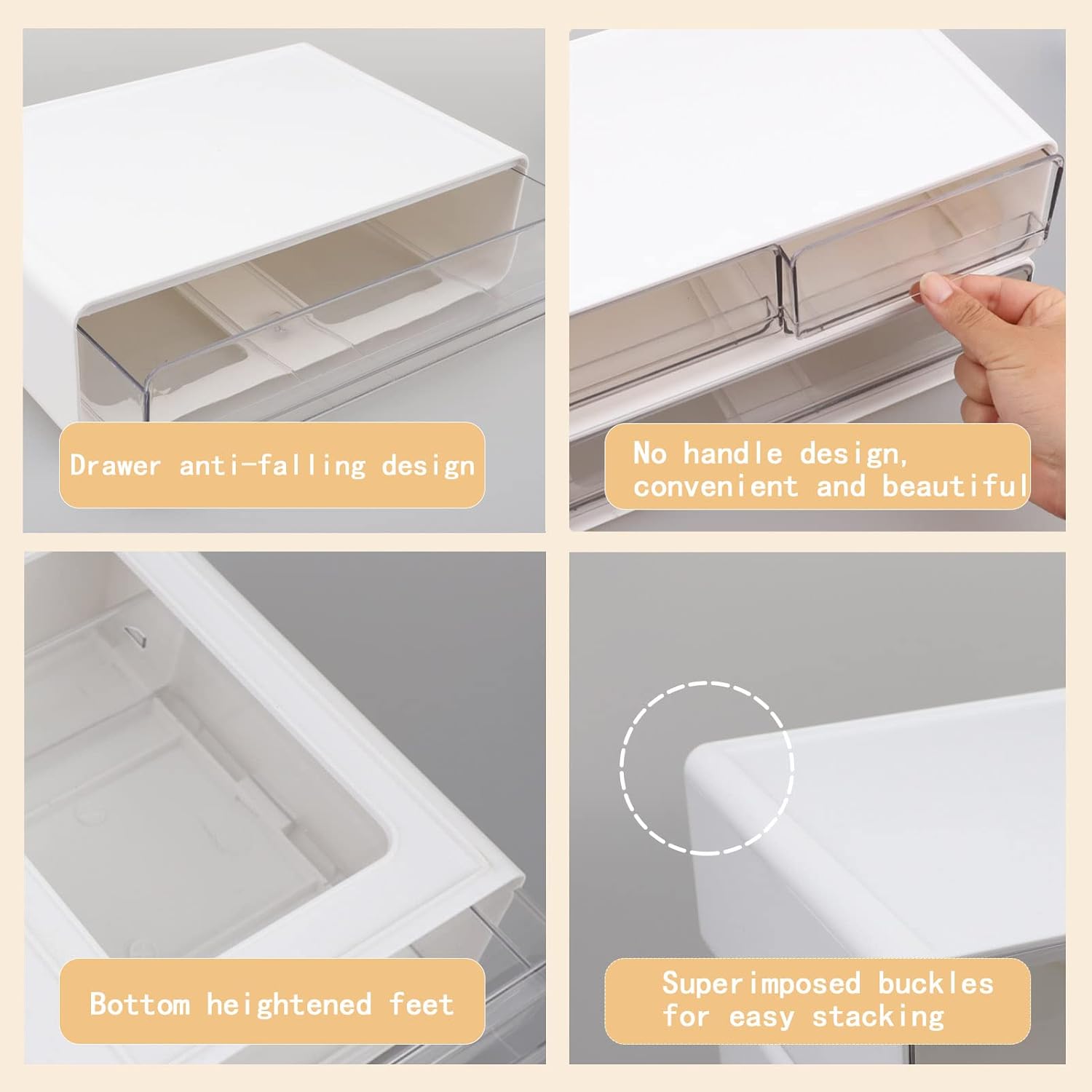 Drawer anti-falling design

No handle design,
convenient and beautiful

Bottom heightened feet

Superimposed buckles
for easy stacking