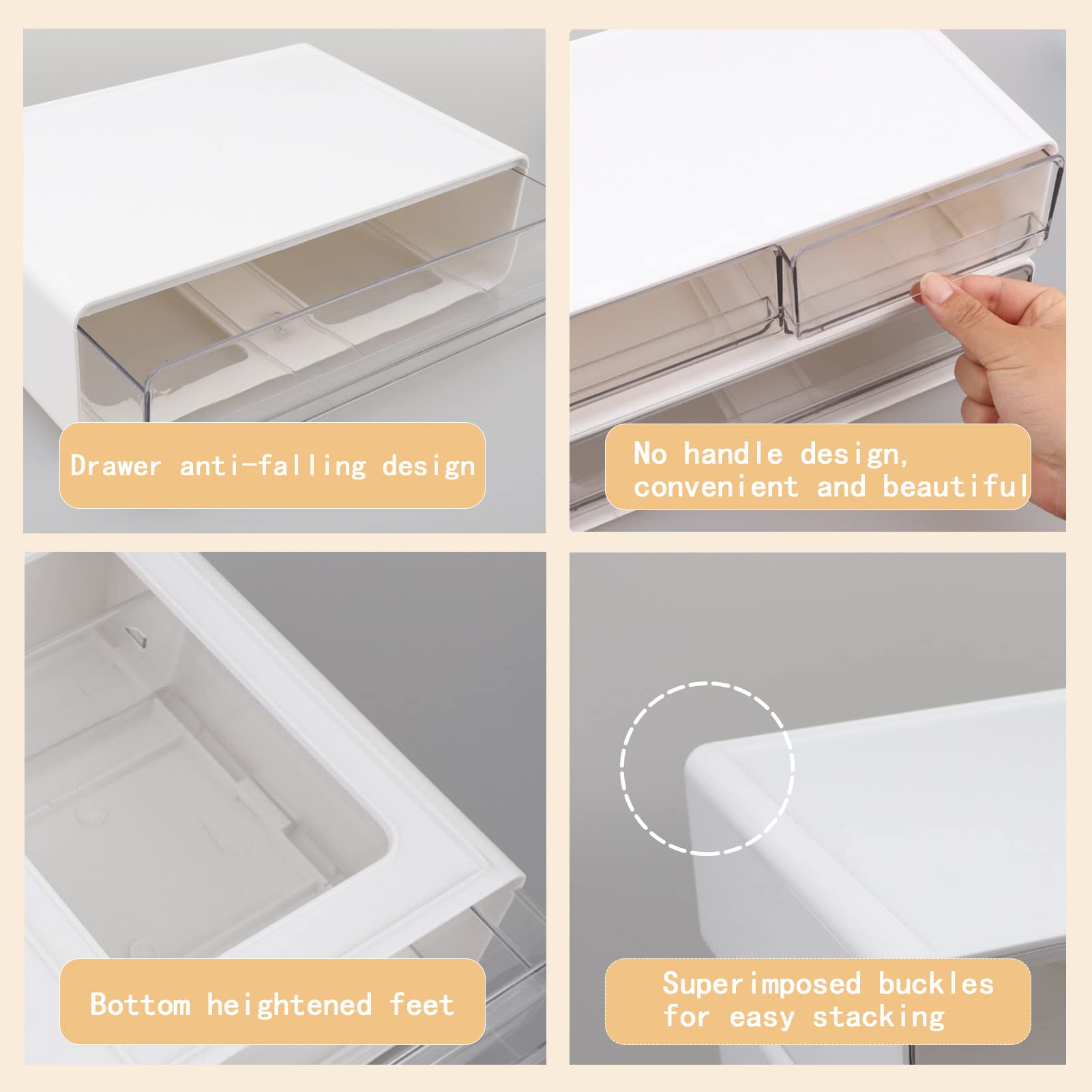 Drawer anti-falling design

No handle design, convenient and beautiful

Bottom heightened feet

Superimposed buckles for easy stacking