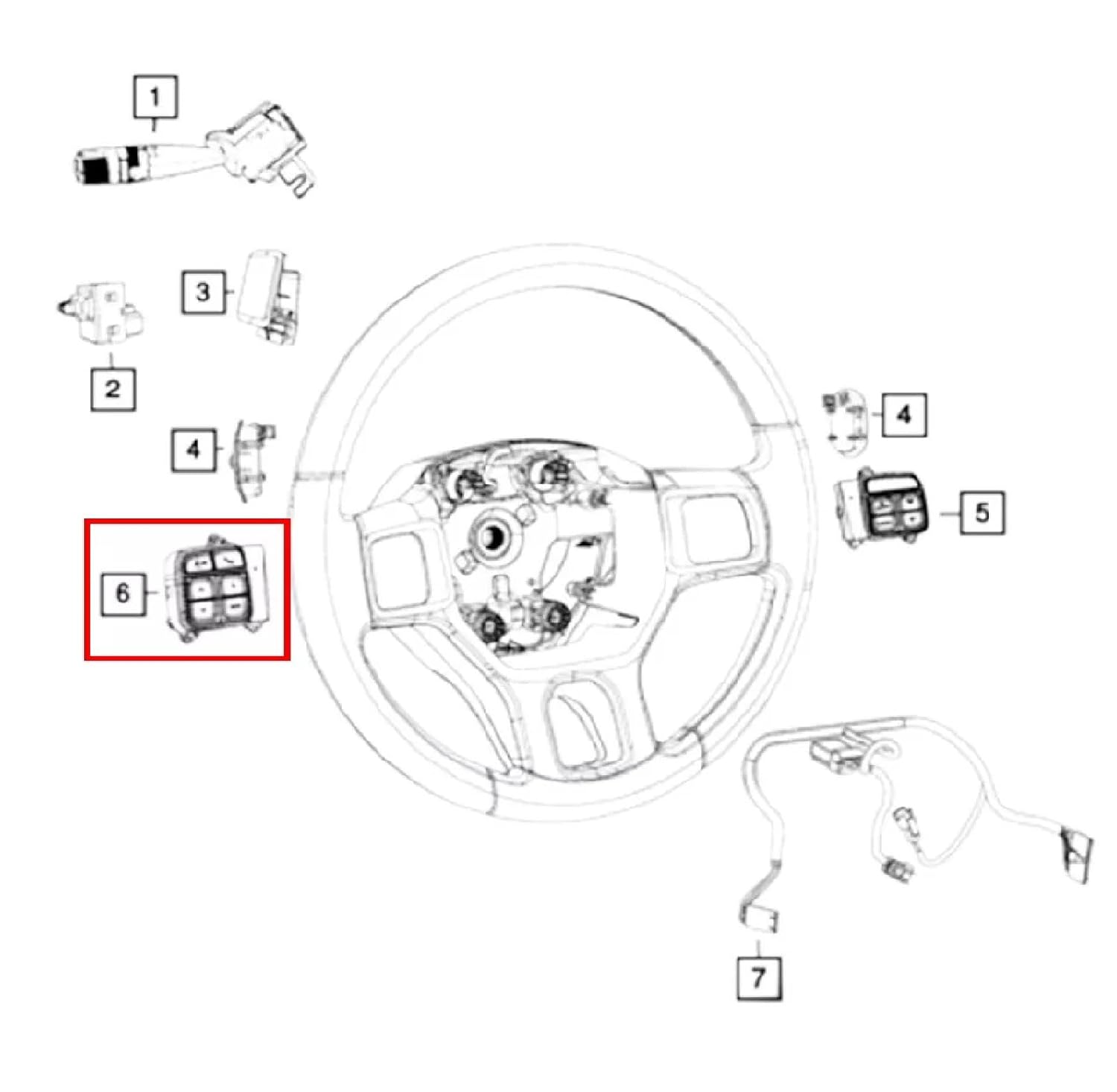 1
3
2
4
4
5
6
7