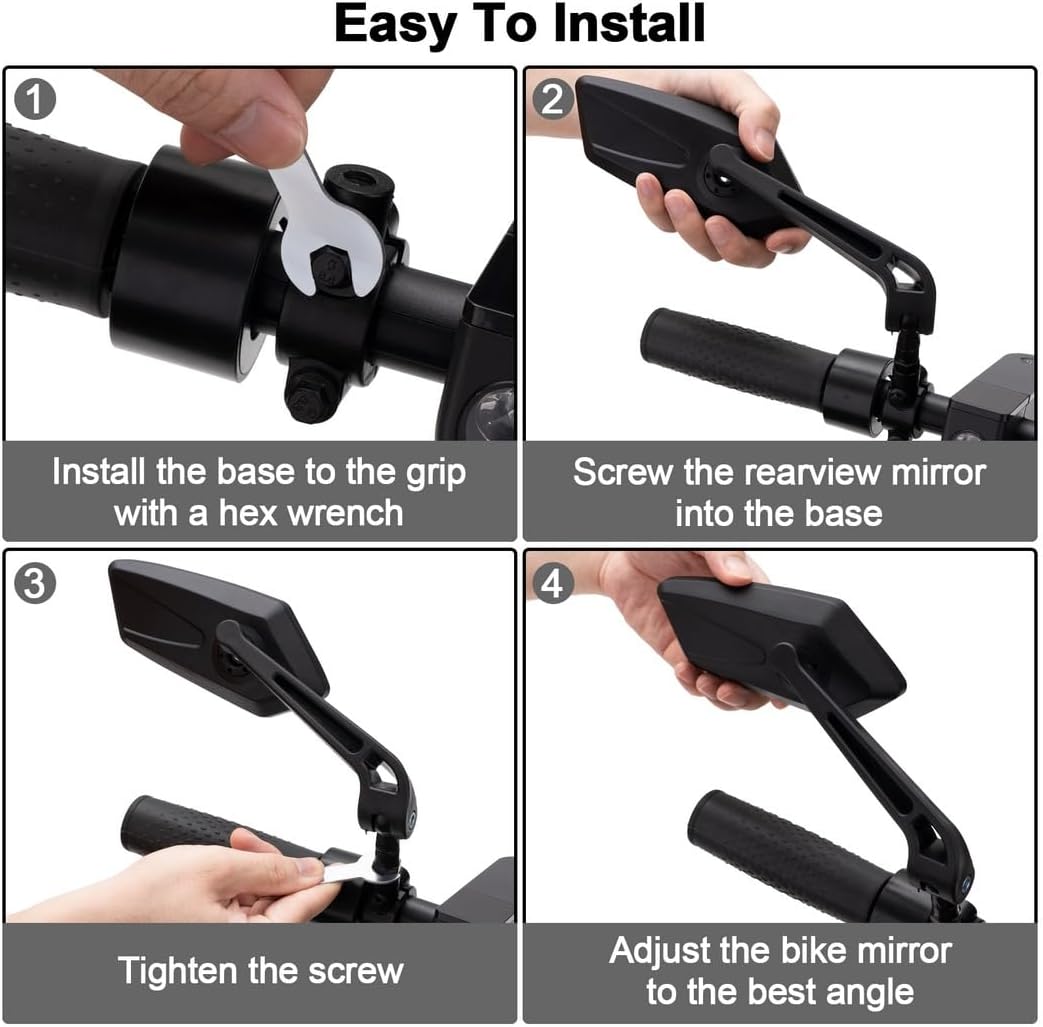 Easy To Install

1

Install the base to the grip with a hex wrench

2

Screw the rearview mirror into the base

3

Tighten the screw

4

Adjust the bike mirror to the best angle