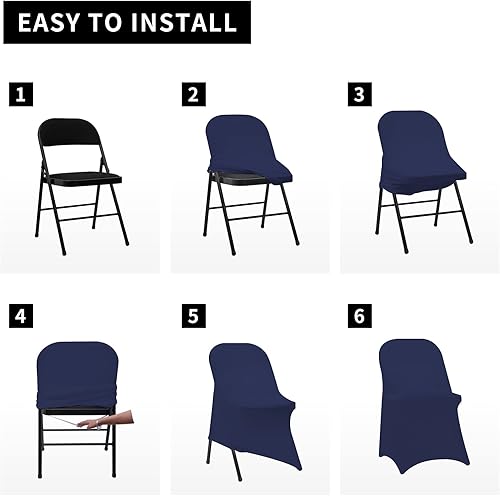 EASY TO INSTALL

1

2

3

4

5

6