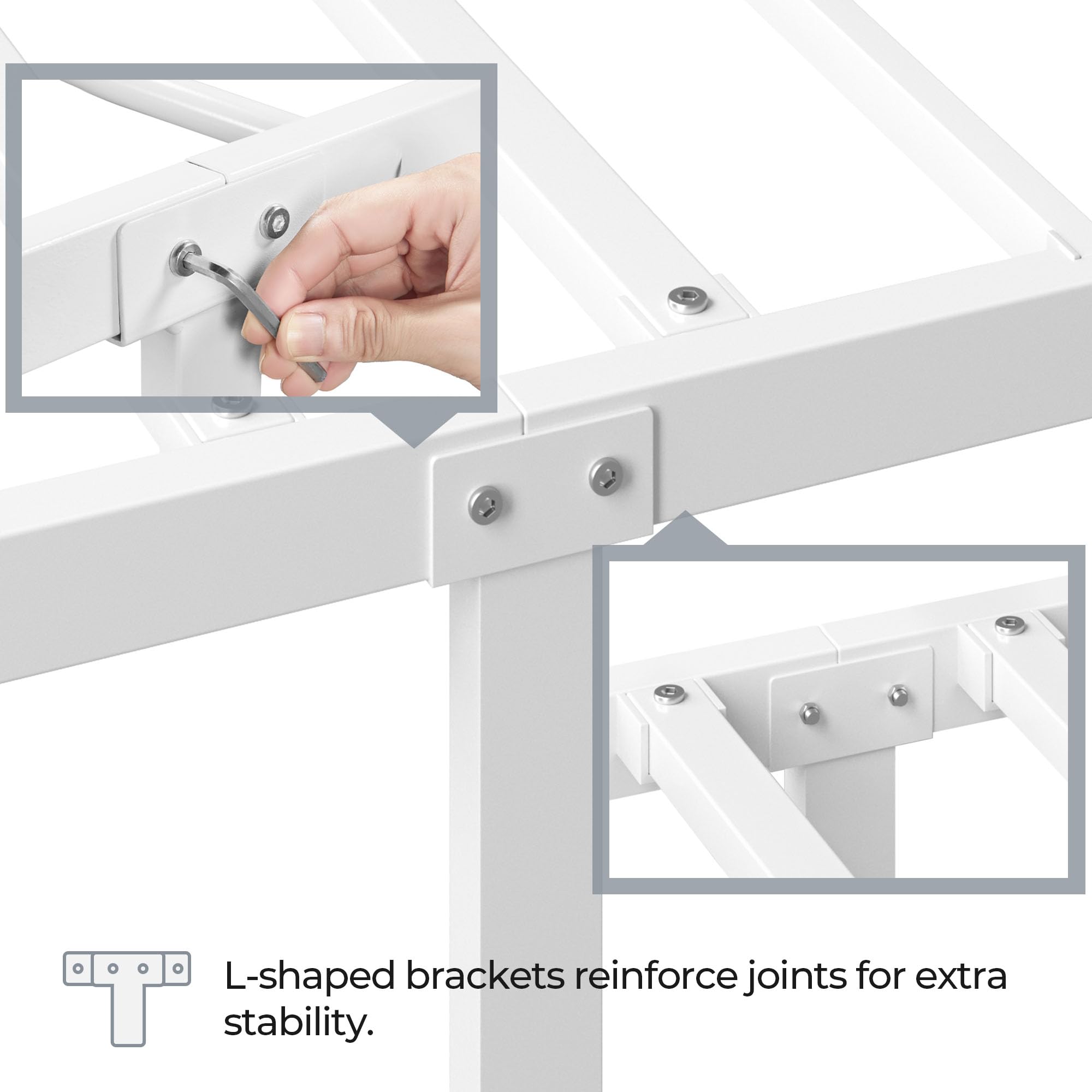 L-shaped brackets reinforce joints for extra stability.