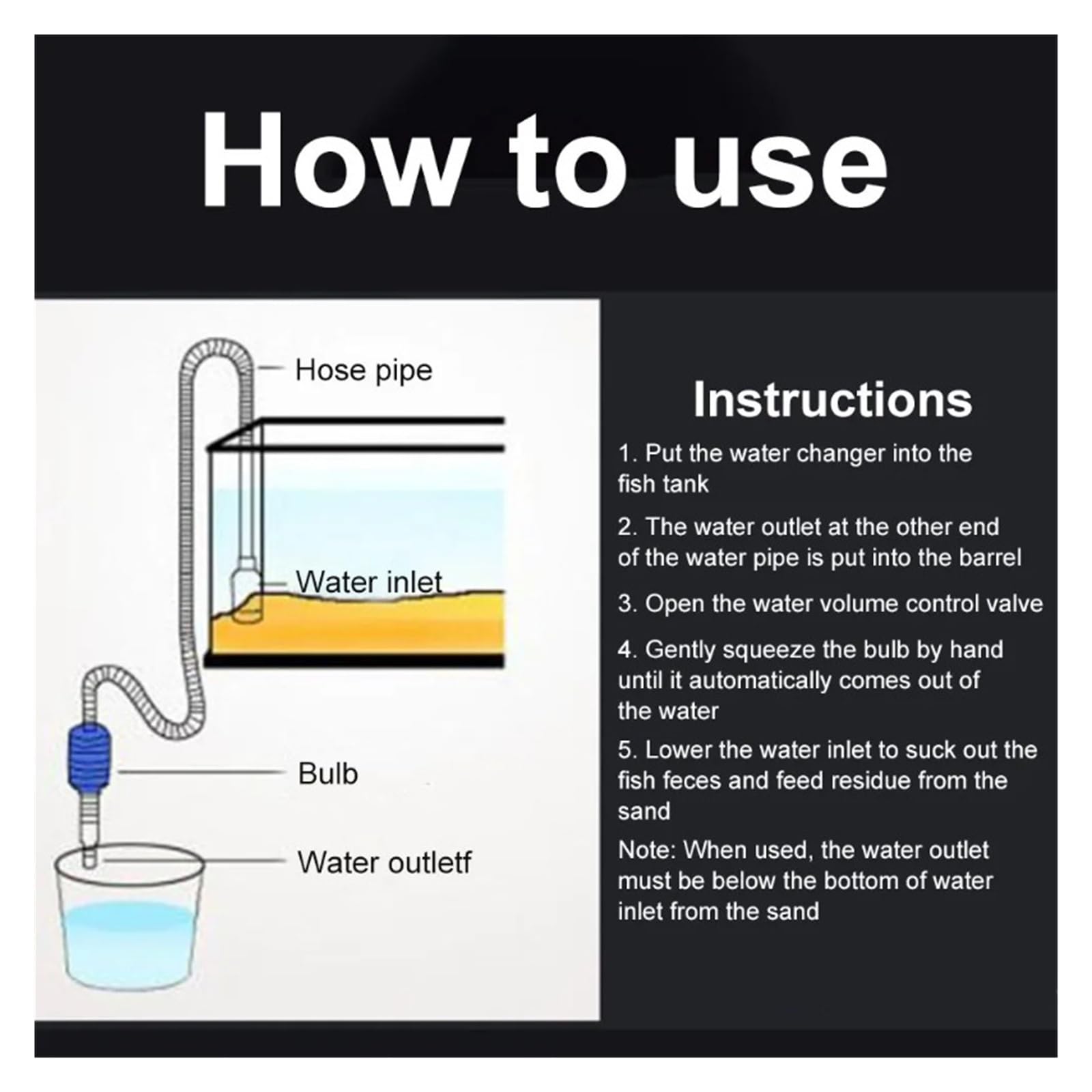 How to use

Hose pipe

Water inlet

Bulb

Water outletf

Instructions

1. Put the water changer into the fish tank

2. The water outlet at the other end of the water pipe is put into the barrel

3. Open the water volume control valve

4. Gently squeeze the bulb by hand until it automatically comes out of the water

5. Lower the water inlet to suck out the fish feces and feed residue from the sand

Note: When used, the water outlet must be below the bottom of water inlet from the sand