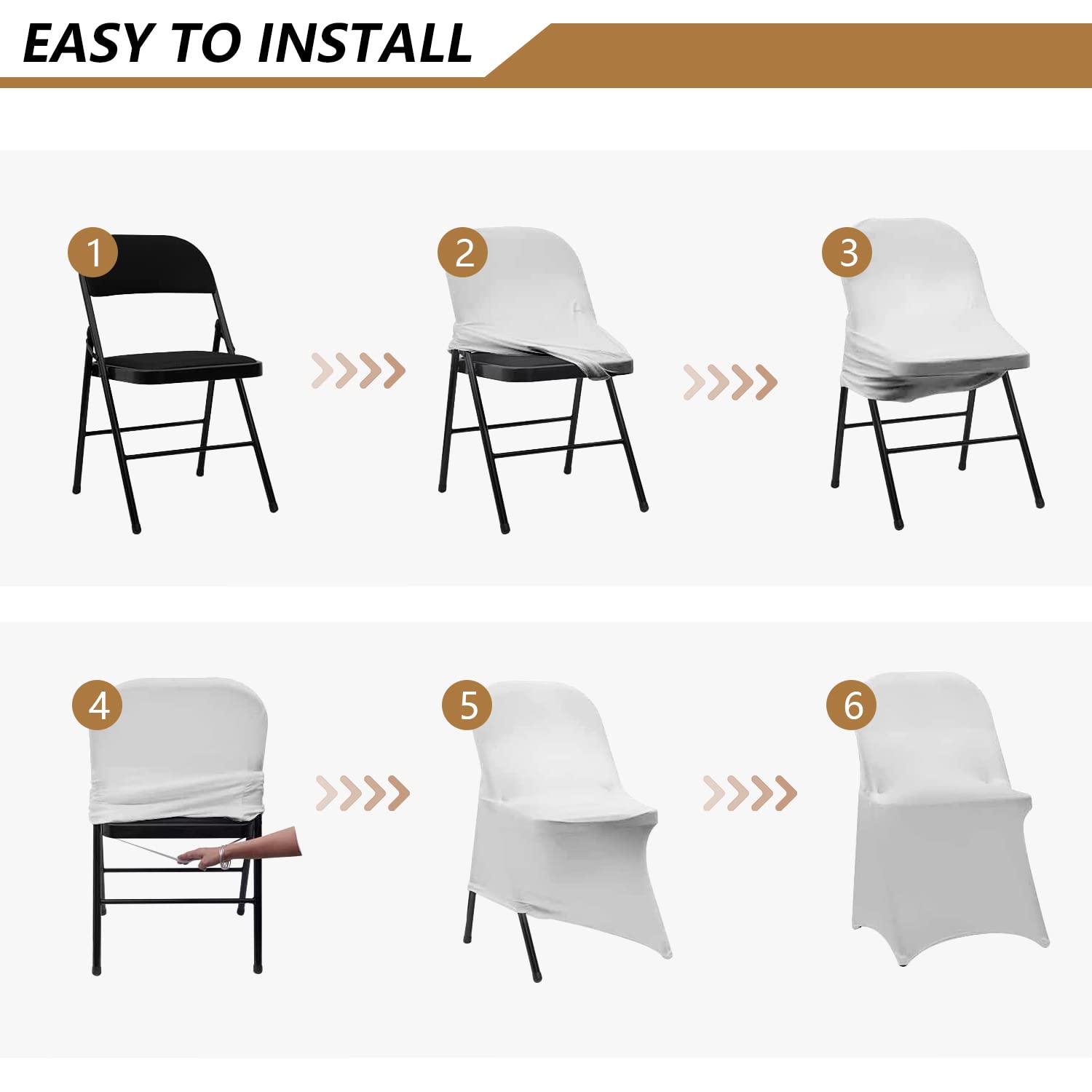 EASY TO INSTALL

1

2

3

4

5

6