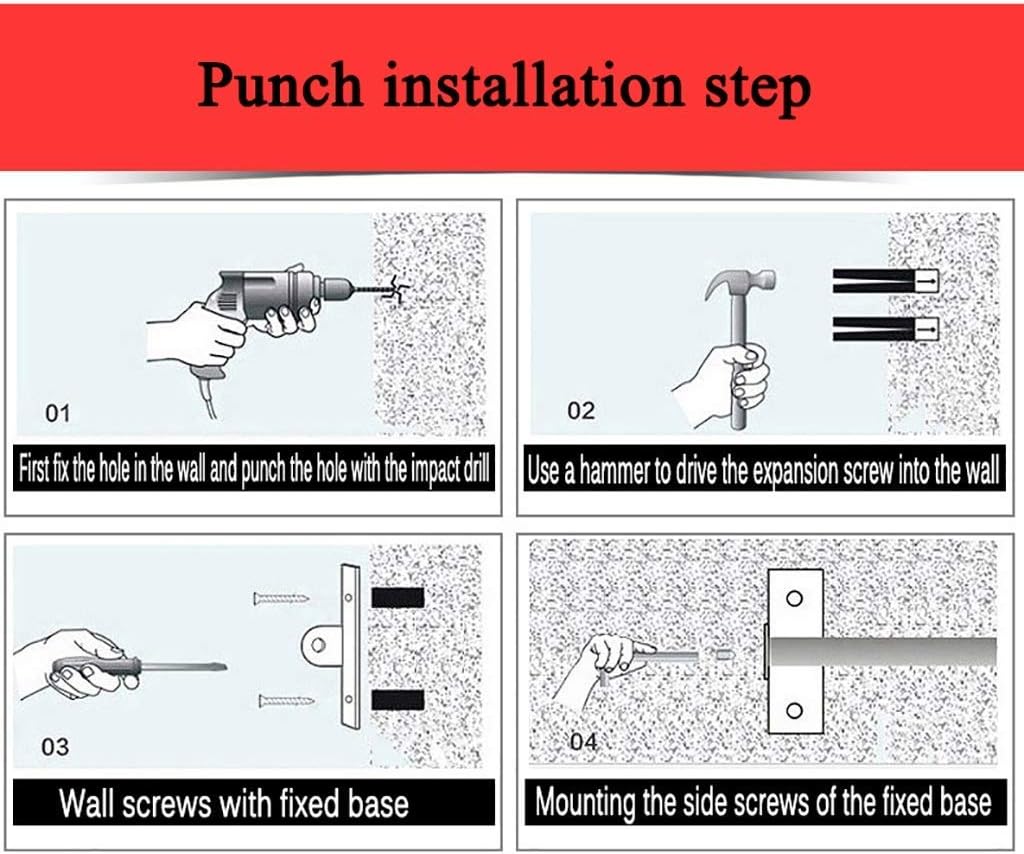 Punch installation step

01

First fix the hole in the wall and punch the hole with the impact drill

02

Use a hammer to drive the expansion screw into the wall

03

Wall screws with fixed base

04

Mounting the side screws of the fixed base