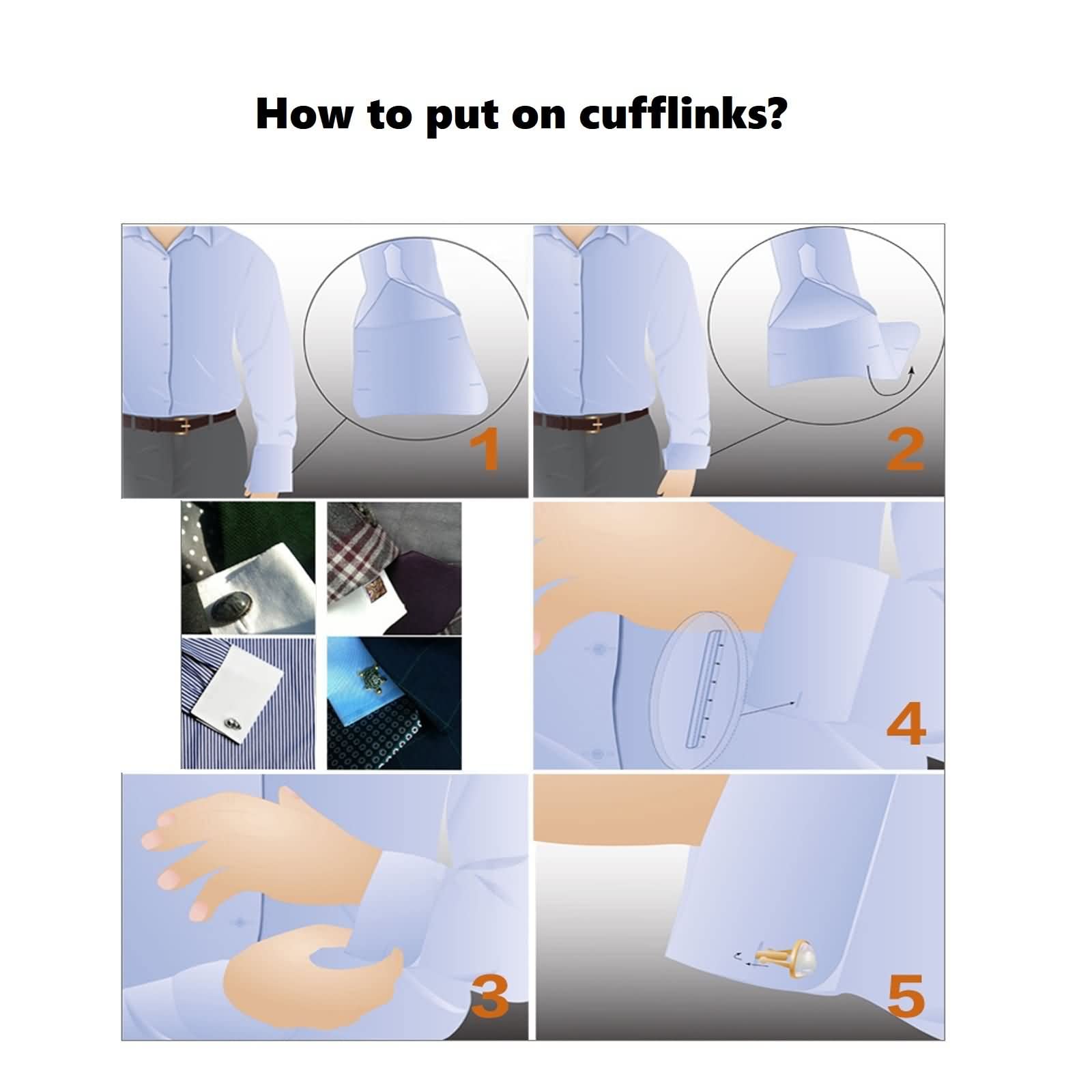 How to put on cufflinks?

1

2

4

3

5