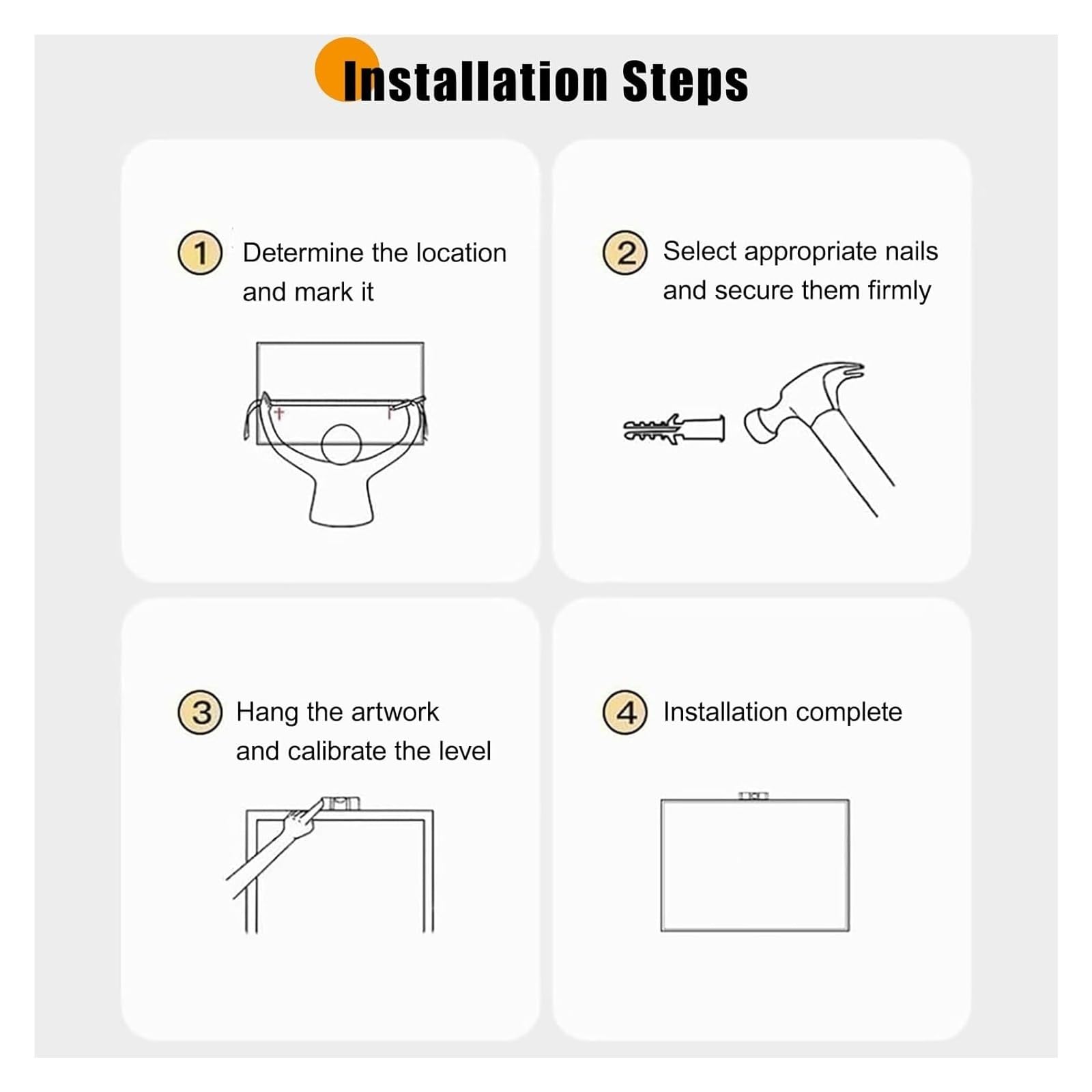 Installation Steps

1 Determine the location and mark it

2 Select appropriate nails and secure them firmly

3 Hang the artwork and calibrate the level

4 Installation complete