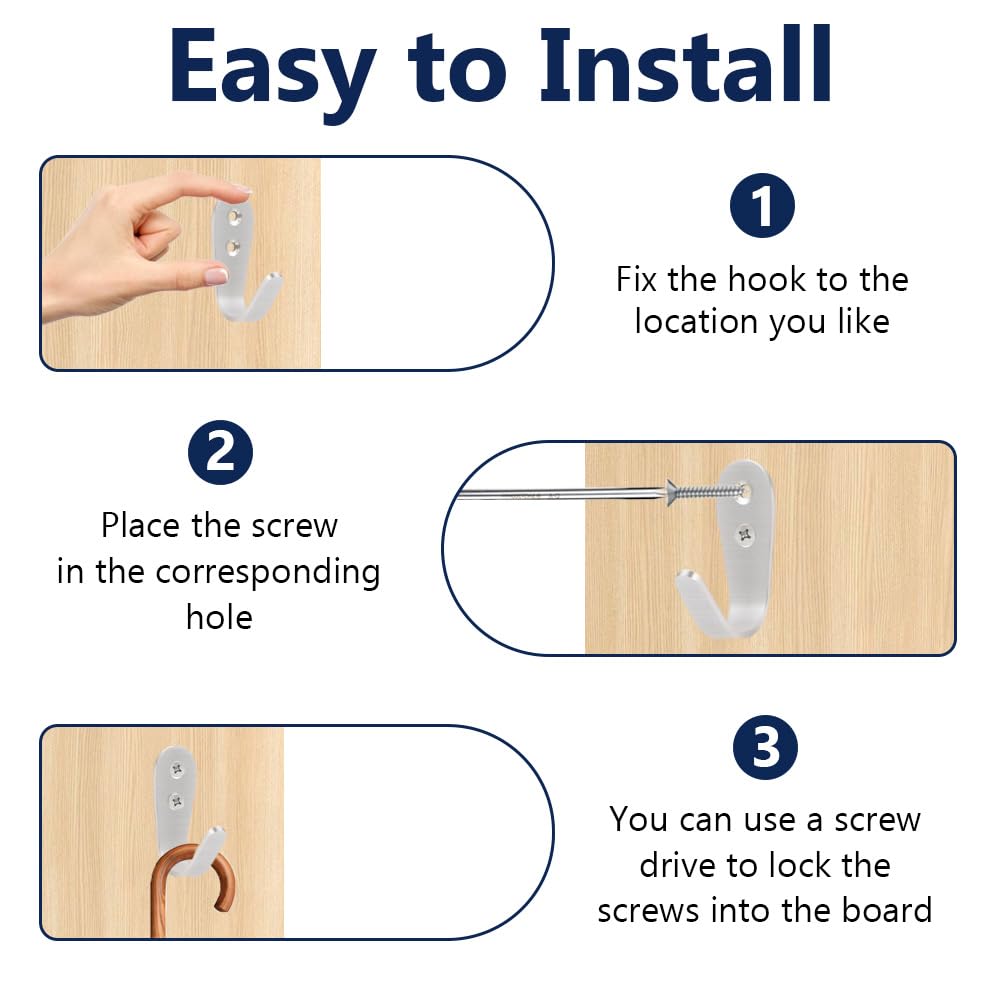 Easy to Install

1

Fix the hook to the location you like

2

Place the screw in the corresponding hole

3

You can use a screw drive to lock the screws into the board