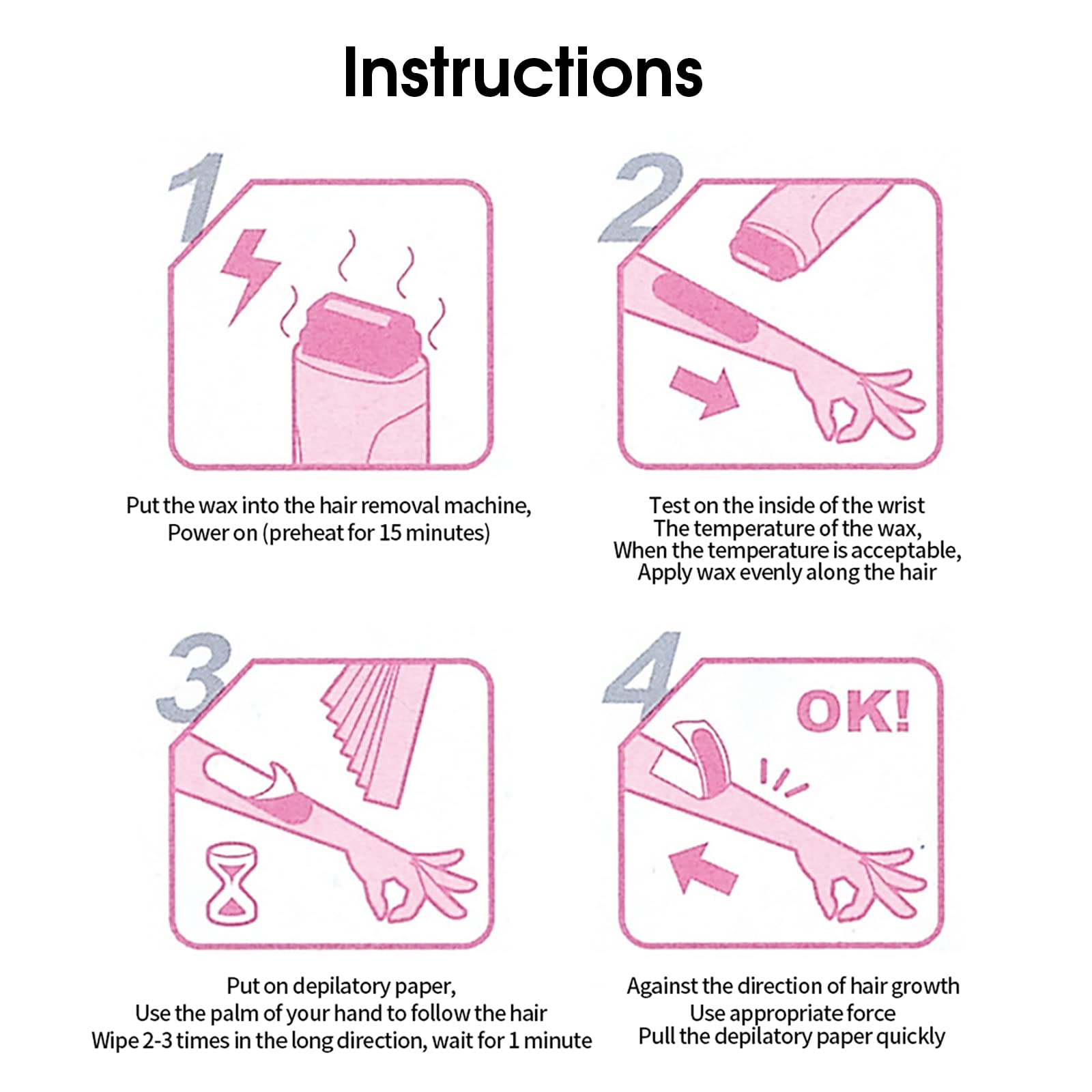 Instructions

1

Put the wax into the hair removal machine,
Power on (preheat for 15 minutes)

2

Test on the inside of the wrist
The temperature of the wax,
When the temperature is acceptable,
Apply wax evenly along the hair

3

Put on depilatory paper,
Use the palm of your hand to follow the hair
Wipe 2-3 times in the long direction, wait for 1 minute

4

OK!

Against the direction of hair growth
Use appropriate force
Pull the depilatory paper quickly