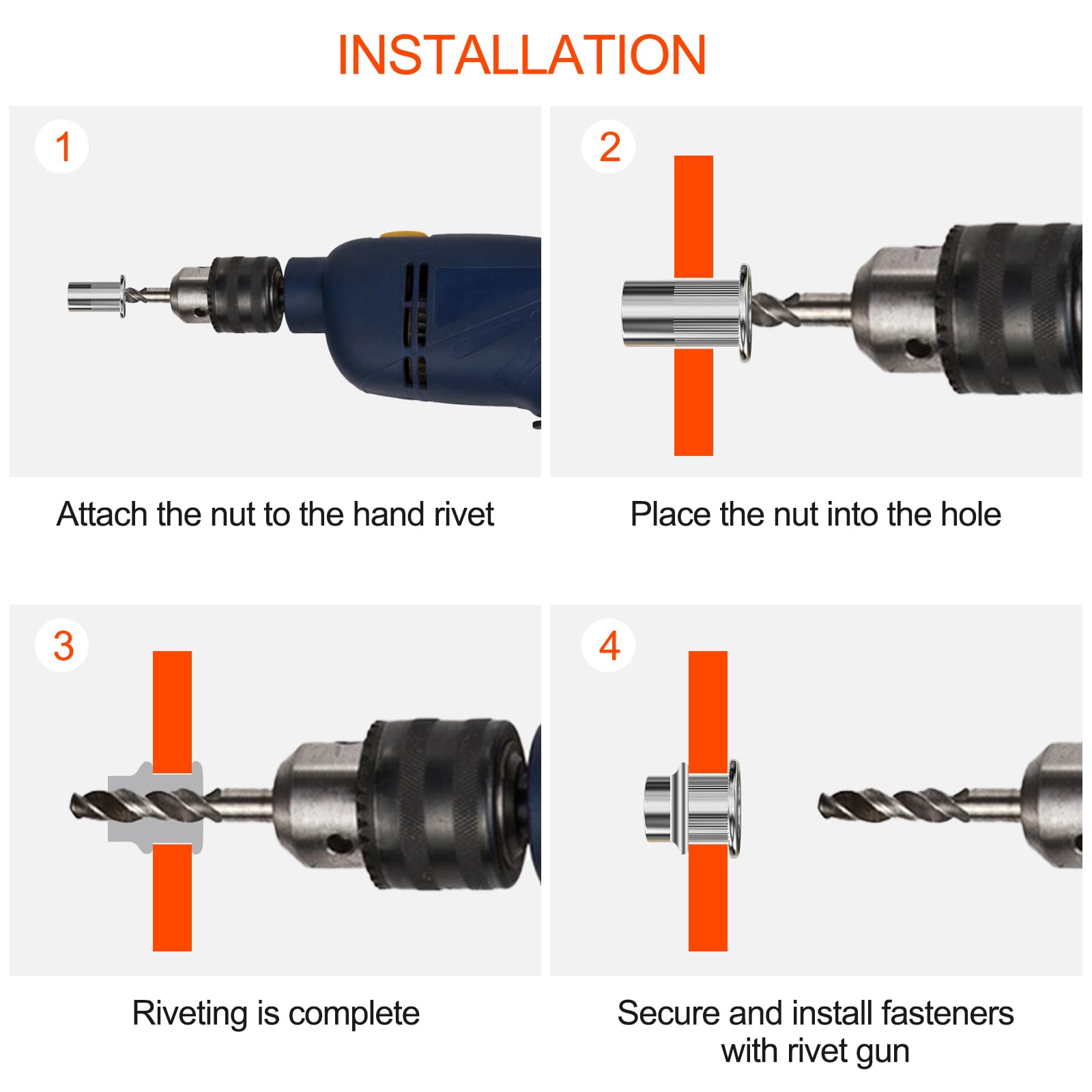 INSTALLATION

1

Attach the nut to the hand rivet

2

Place the nut into the hole

3

Riveting is complete

4

Secure and install fasteners with rivet gun