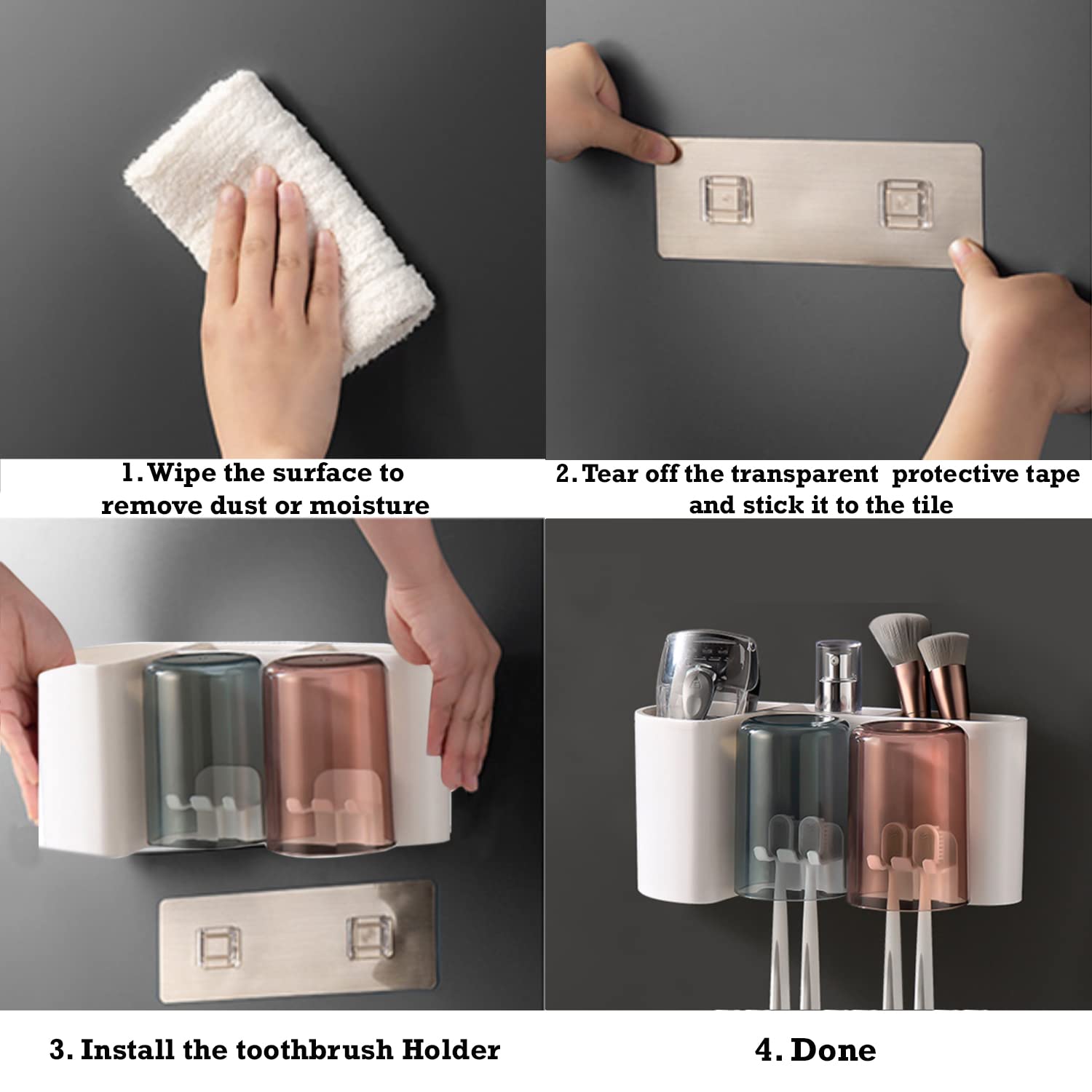 1. Wipe the surface to remove dust or moisture

2. Tear off the transparent protective tape and stick it to the tile

3. Install the toothbrush Holder

4. Done