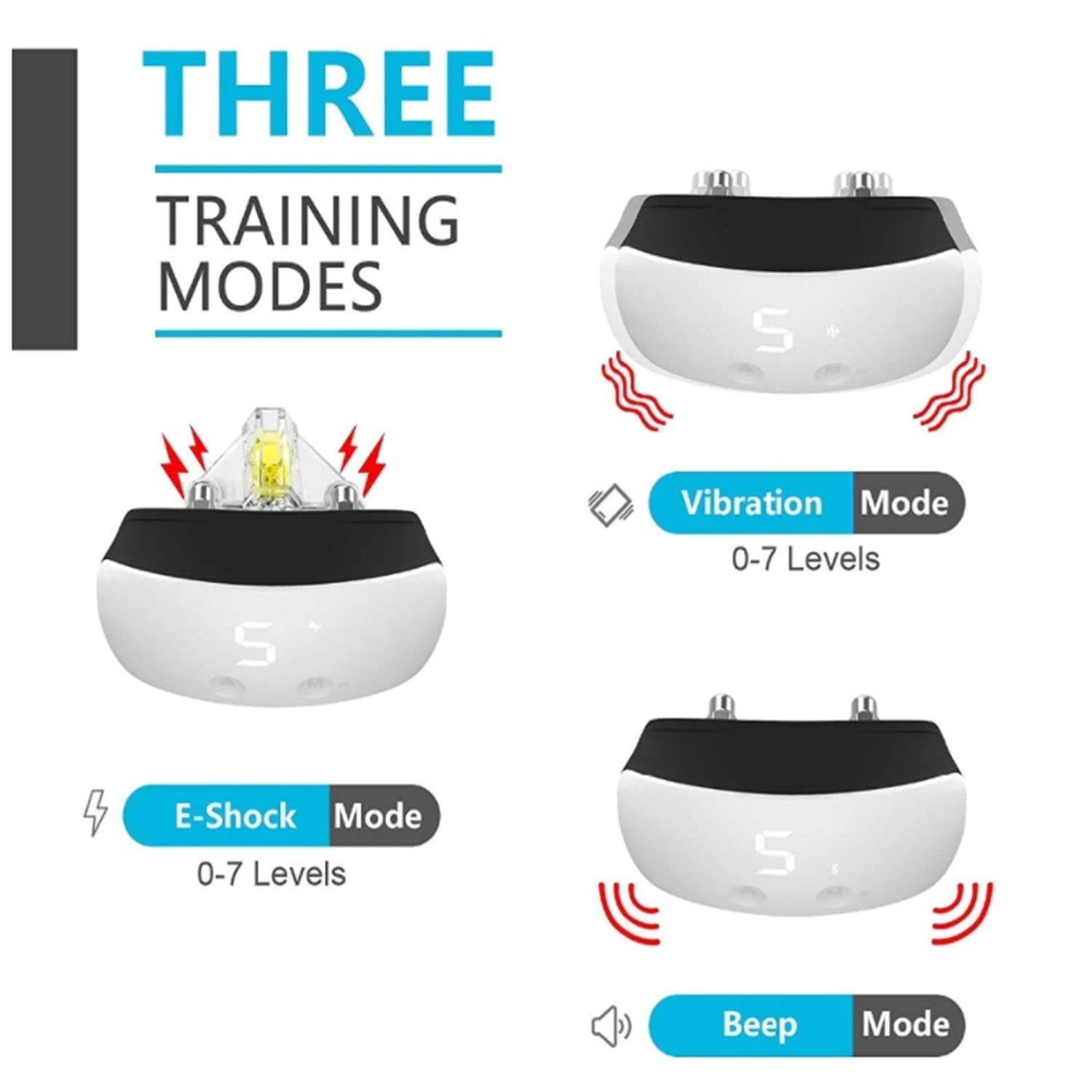 THREE

TRAINING MODES

5

Vibration Mode
0-7 Levels

5

E-Shock Mode
0-7 Levels

5

Beep Mode