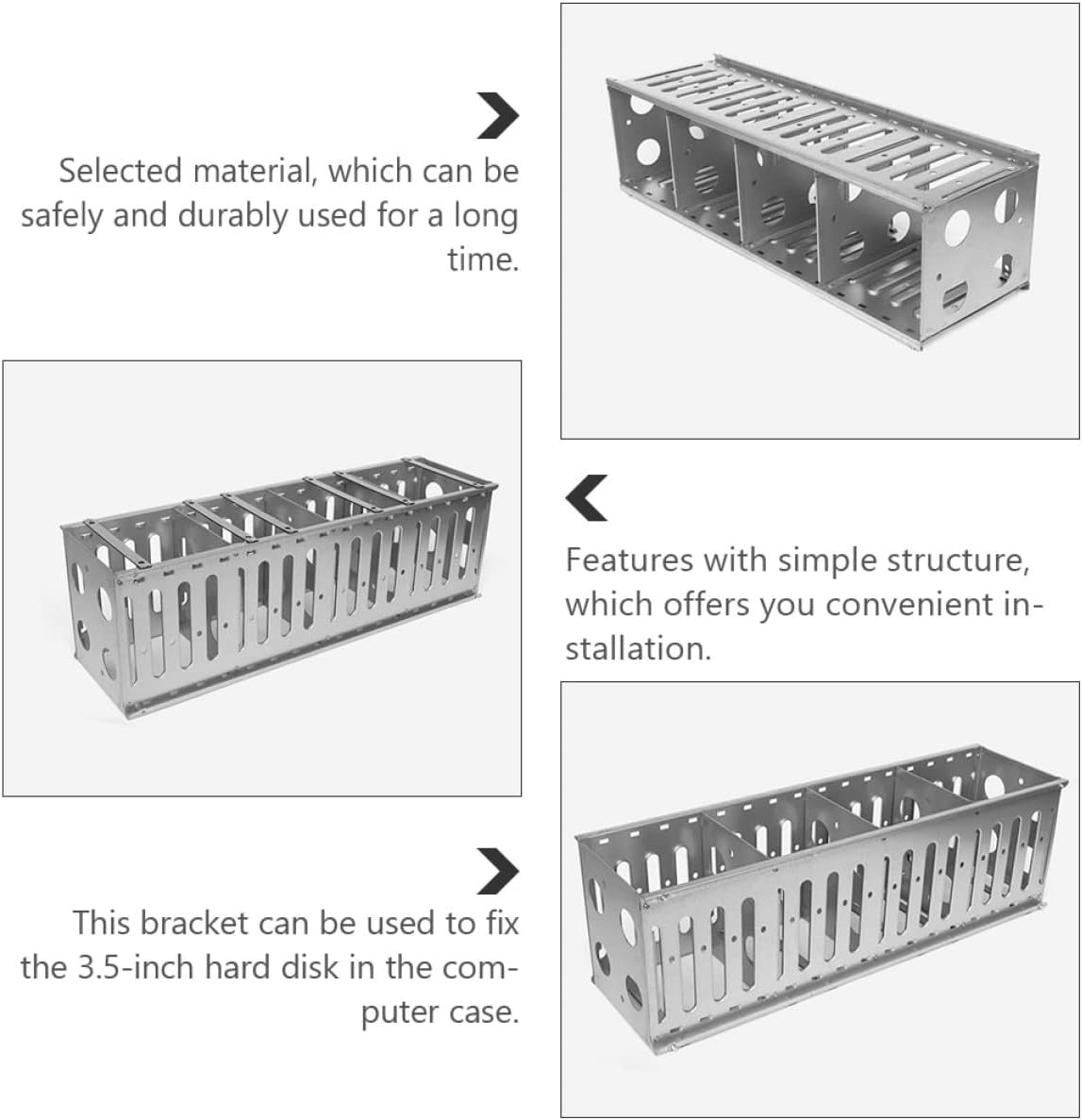 Selected material, which can be safely and durably used for a long time.

Features with simple structure, which offers you convenient installation.

This bracket can be used to fix the 3.5-inch hard disk in the computer case.