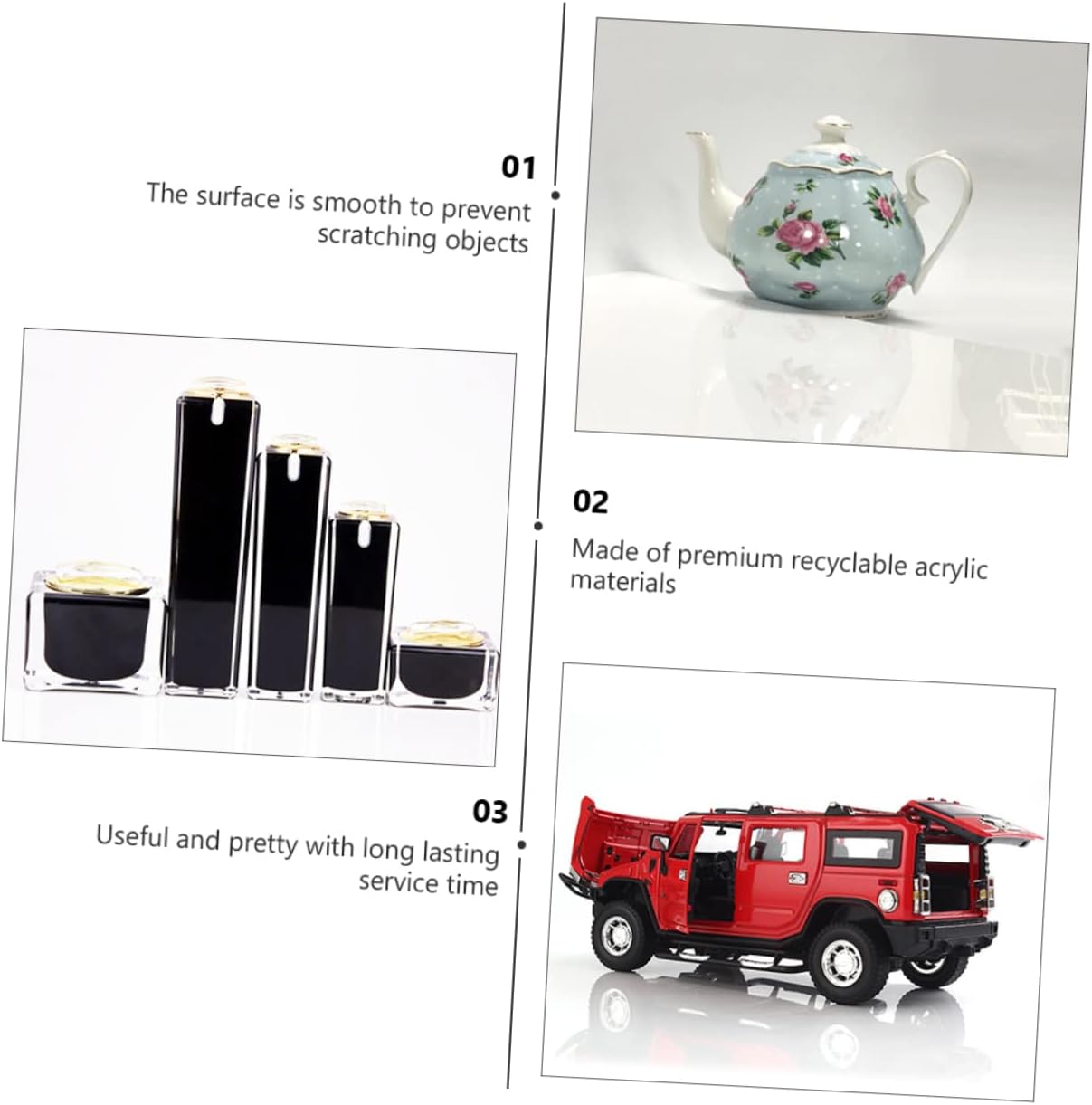 01
The surface is smooth to prevent scratching objects

02
Made of premium recyclable acrylic materials

03
Useful and pretty with long lasting service time