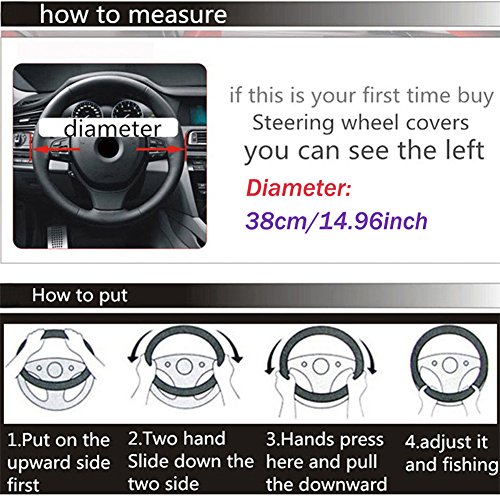 how to measure

diameter

if this is your first time buy
Steering wheel covers
you can see the left

Diameter:
38cm/14.96inch

How to put

1.Put on the upward side first

2.Two hand Slide down the two side

3.Hands press here and pull the downward

4.adjust it and fishing