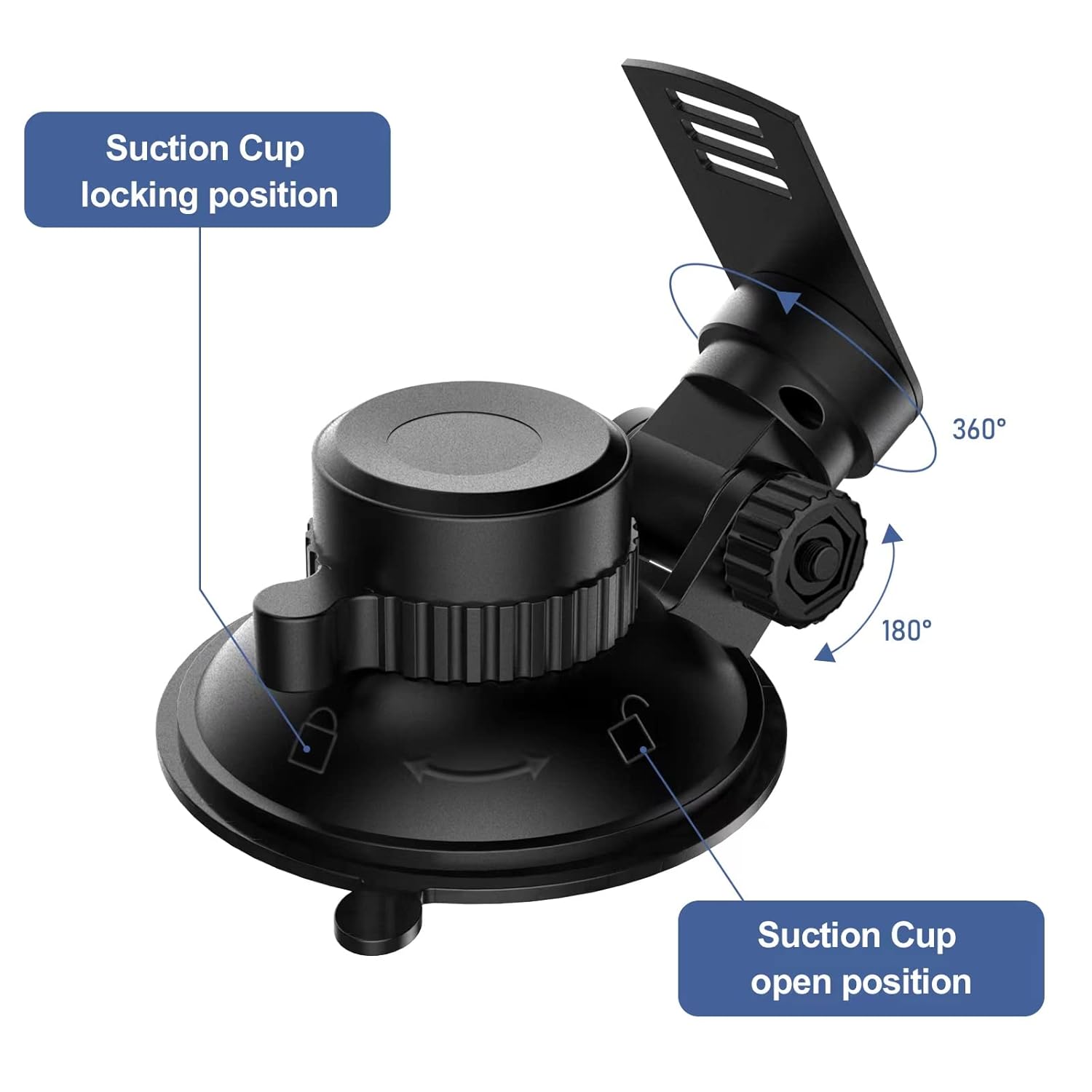 Suction Cup locking position

360°

180°

Suction Cup open position