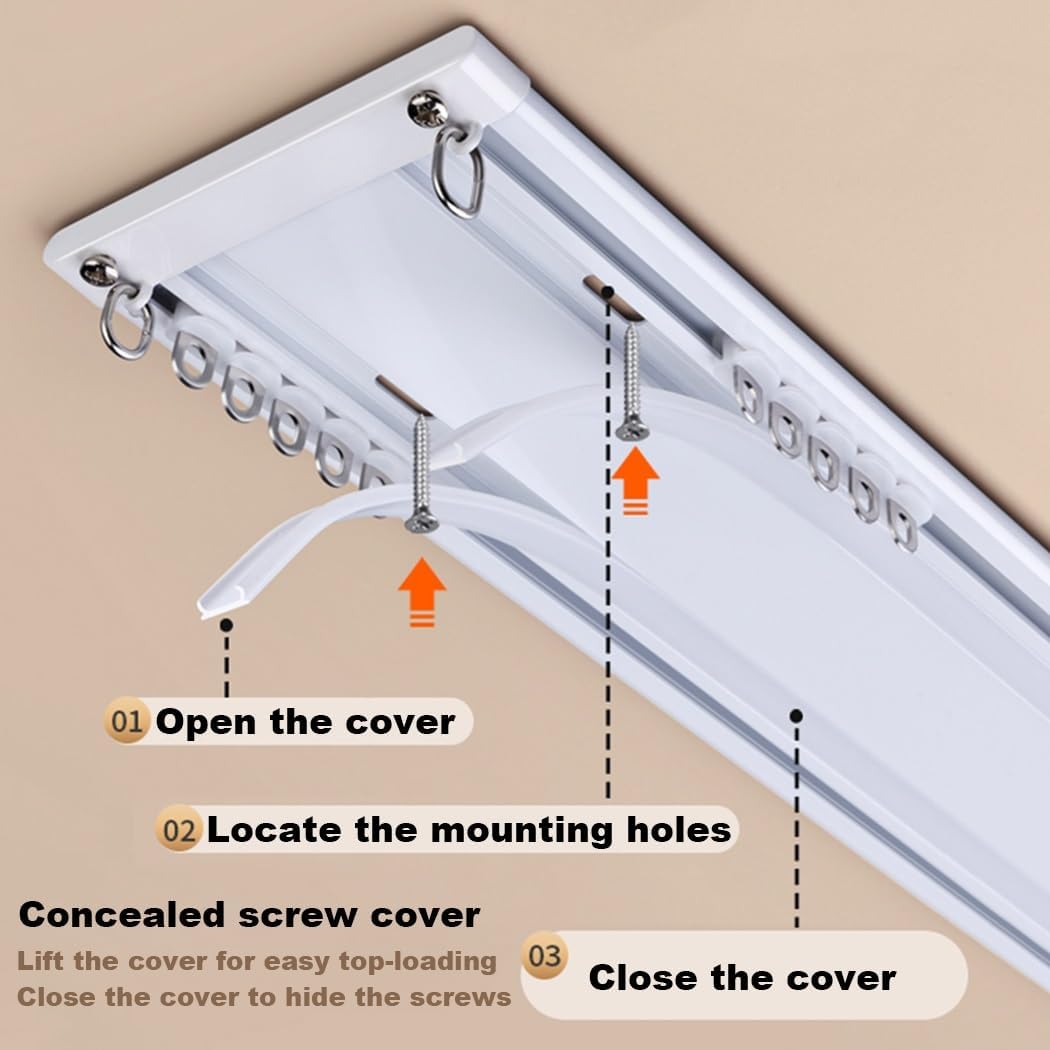 01 Open the cover

02 Locate the mounting holes

Concealed screw cover

Lift the cover for easy top-loading

Close the cover to hide the screws

03 Close the cover