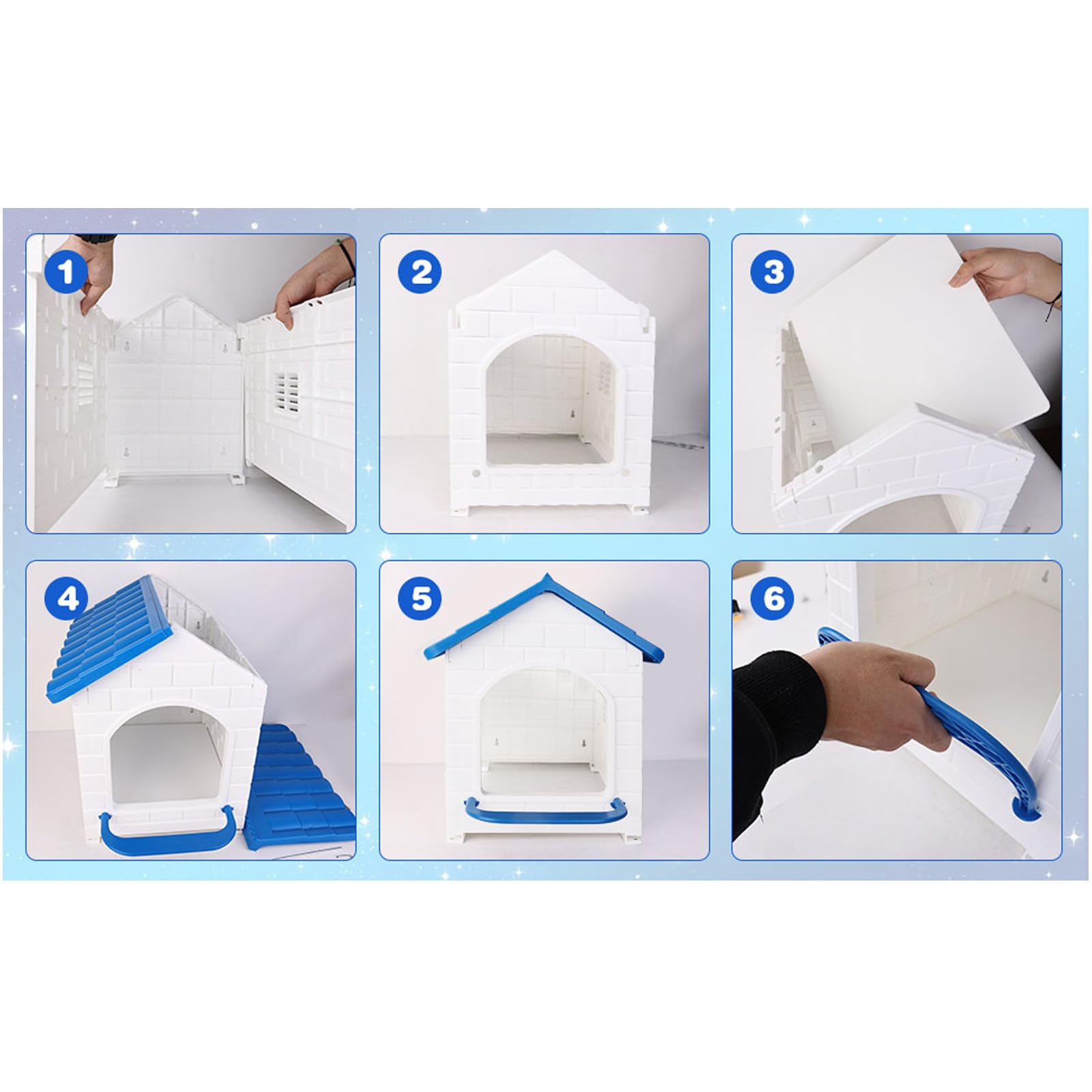 1

2

3

4

5

6