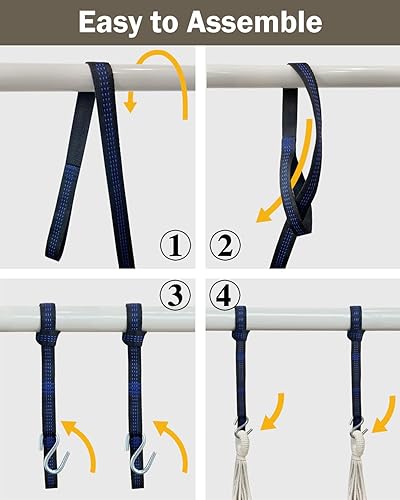 Easy to Assemble

①

②

③

④