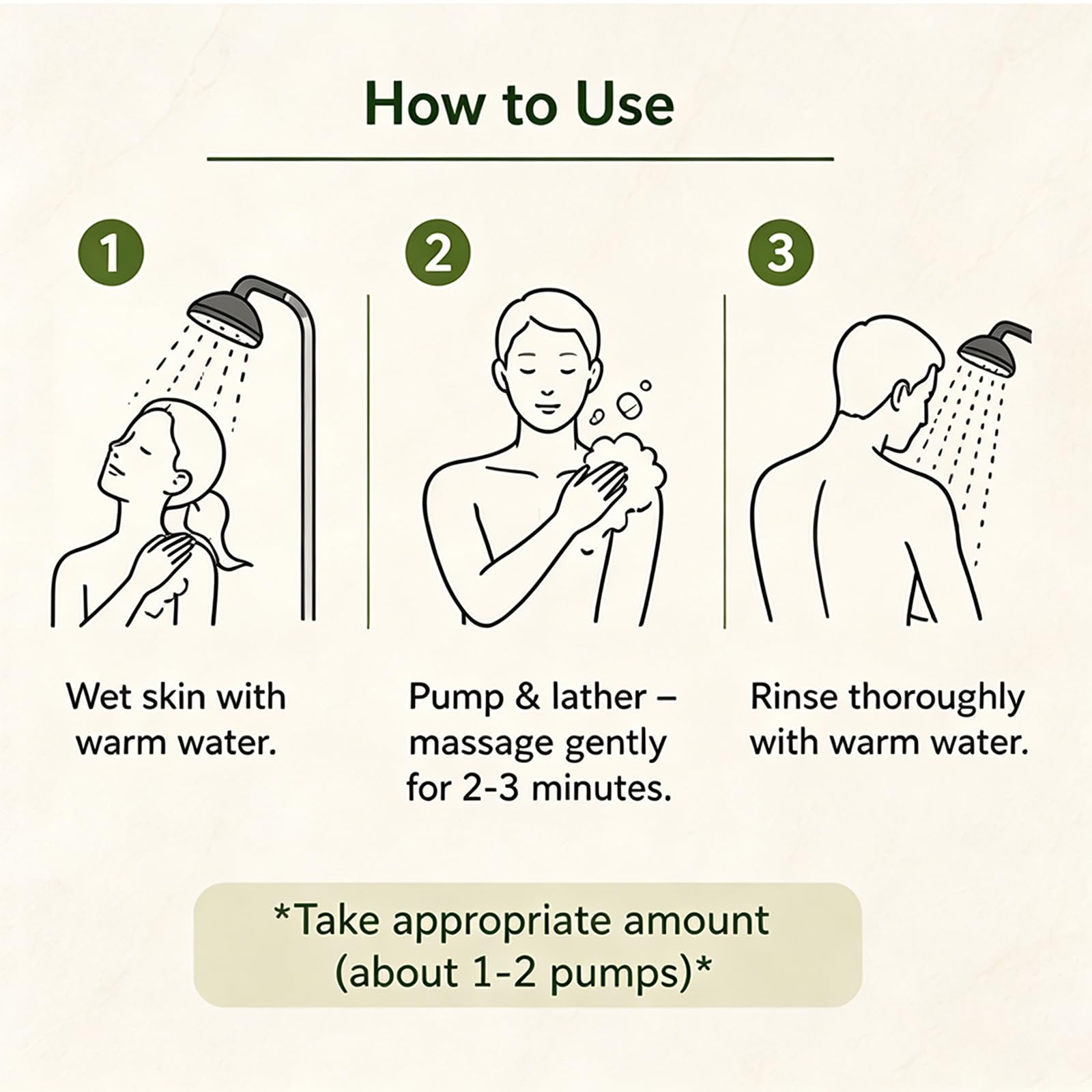 How to Use

1

Wet skin with warm water.

2

Pump & lather – massage gently for 2-3 minutes.

3

Rinse thoroughly with warm water.

*Take appropriate amount (about 1-2 pumps)*