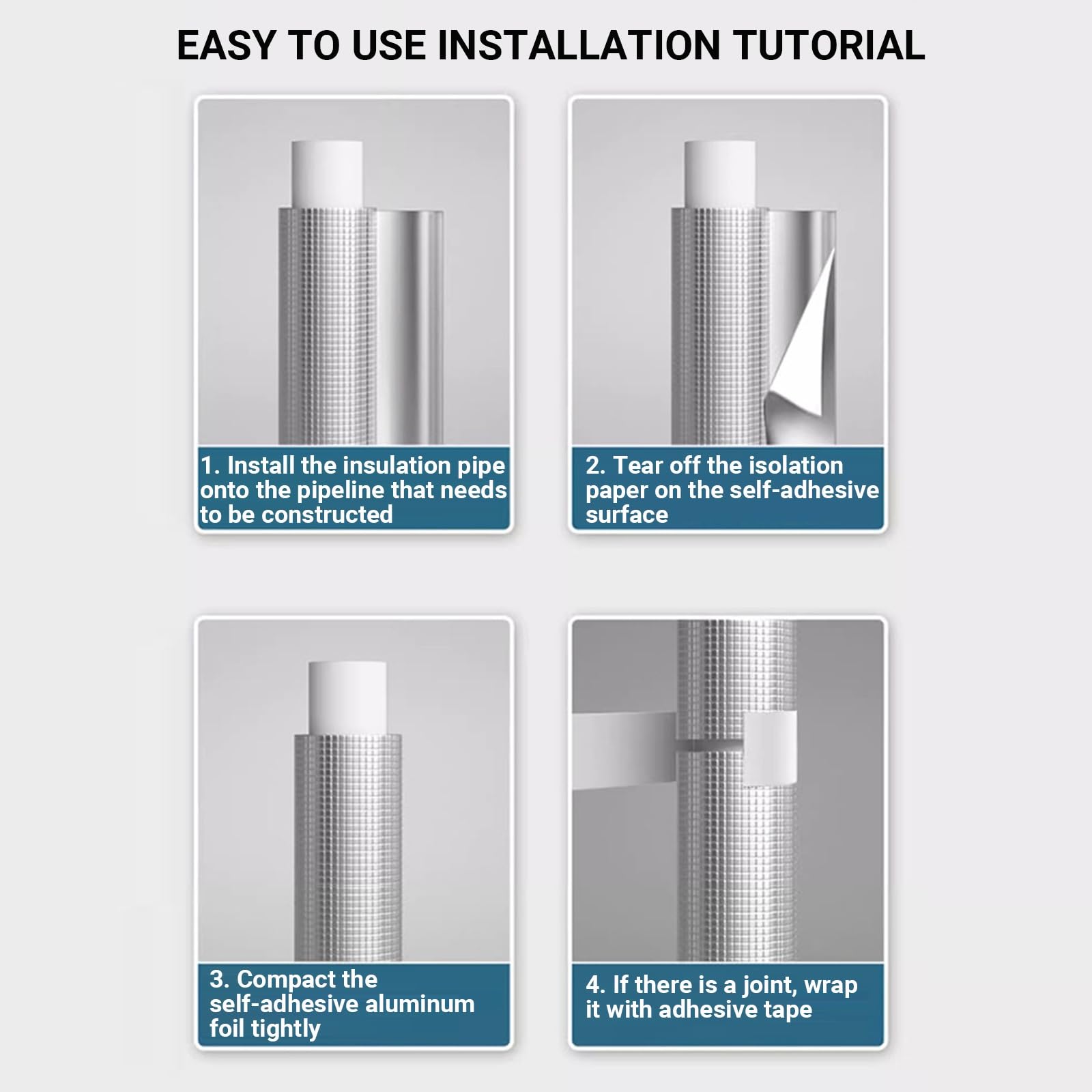 EASY TO USE INSTALLATION TUTORIAL

1. Install the insulation pipe onto the pipeline that needs to be constructed

2. Tear off the isolation paper on the self-adhesive surface

3. Compact the self-adhesive aluminum foil tightly

4. If there is a joint, wrap it with adhesive tape