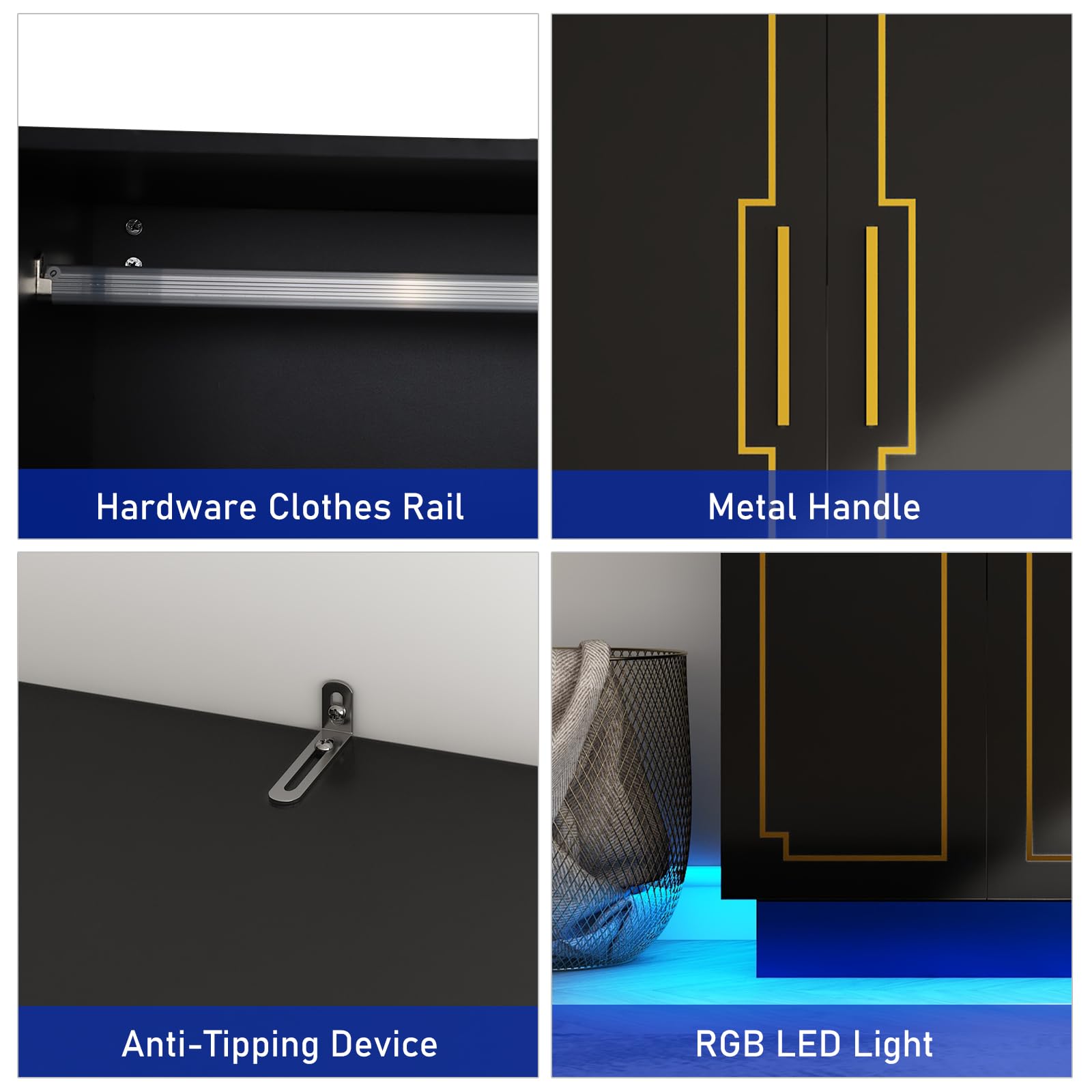 Hardware Clothes Rail

Metal Handle

Anti-Tipping Device

RGB LED Light