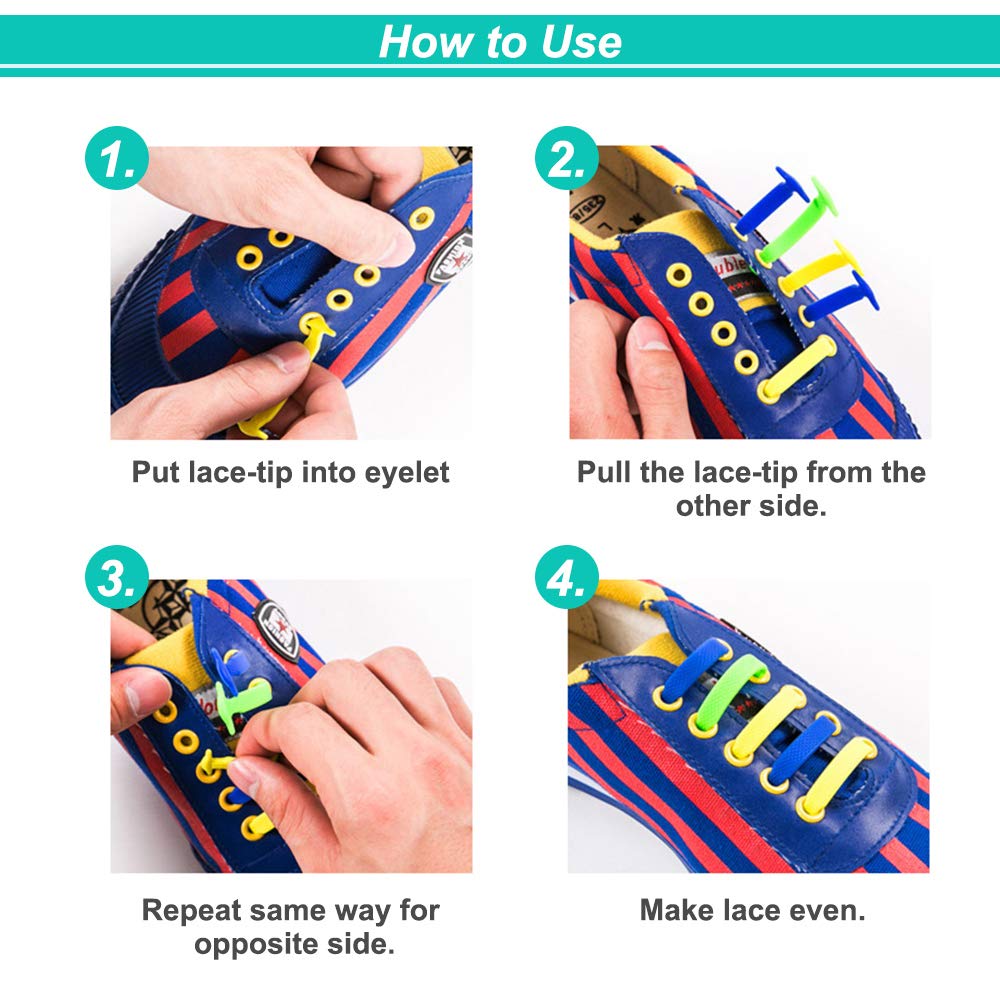 How to Use

1.

Put lace-tip into eyelet

2.

Pull the lace-tip from the other side.

3.

Repeat same way for opposite side.

4.

Make lace even.