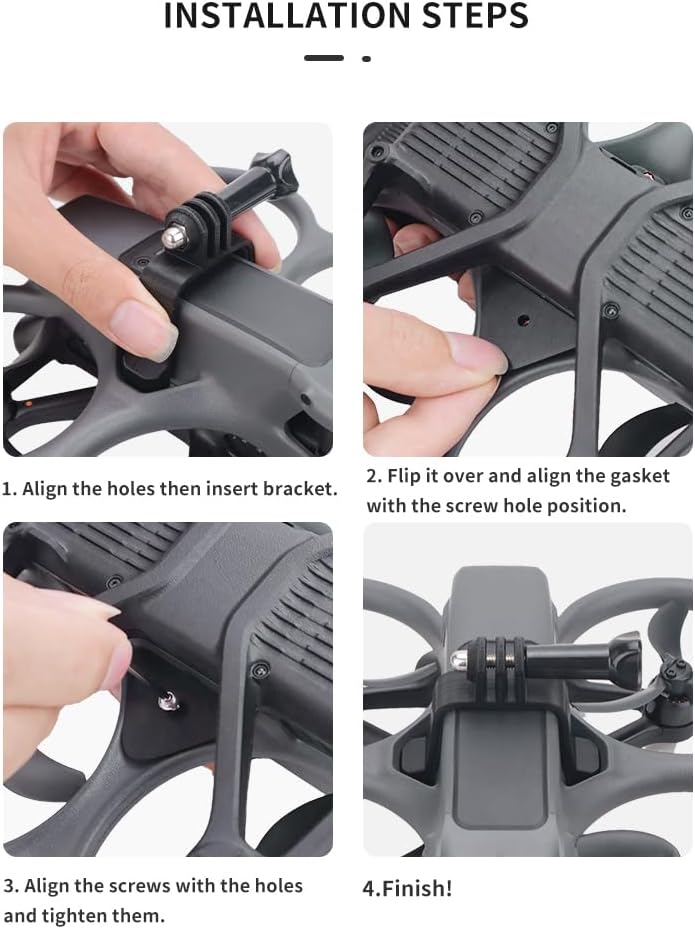 INSTALLATION STEPS

1. Align the holes then insert bracket.

2. Flip it over and align the gasket with the screw hole position.

3. Align the screws with the holes and tighten them.

4.Finish!