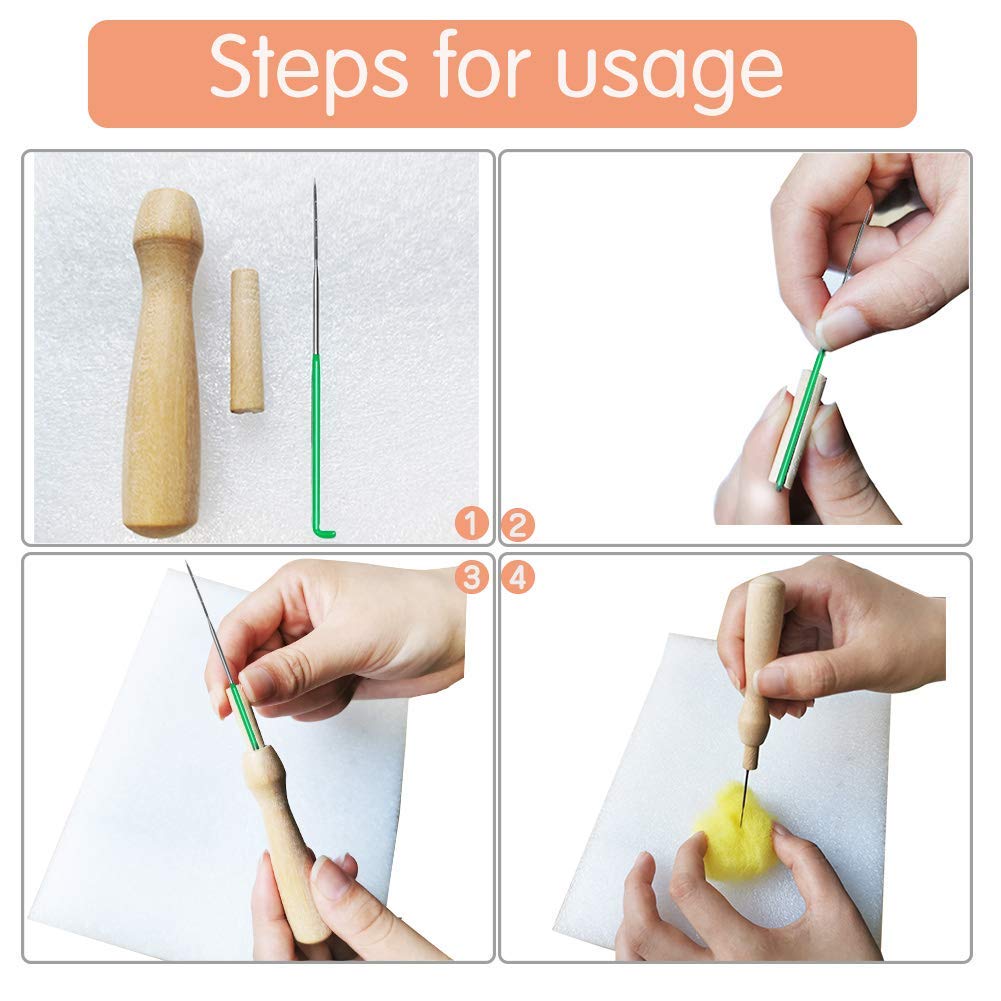 Steps for usage

1 2

3 4