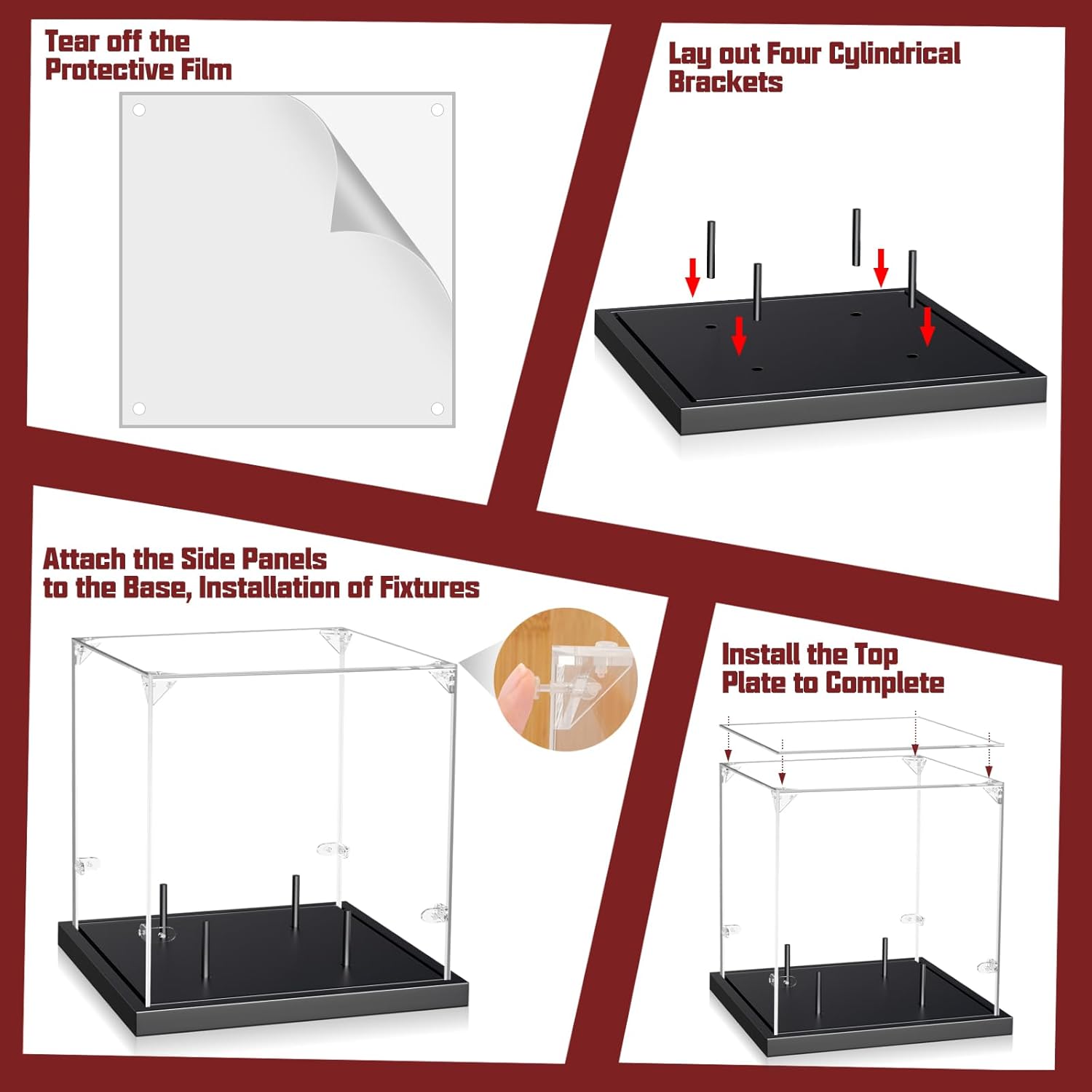 Tear off the Protective Film

Lay out Four Cylindrical Brackets

Attach the Side Panels to the Base, Installation of Fixtures

Install the Top Plate to Complete