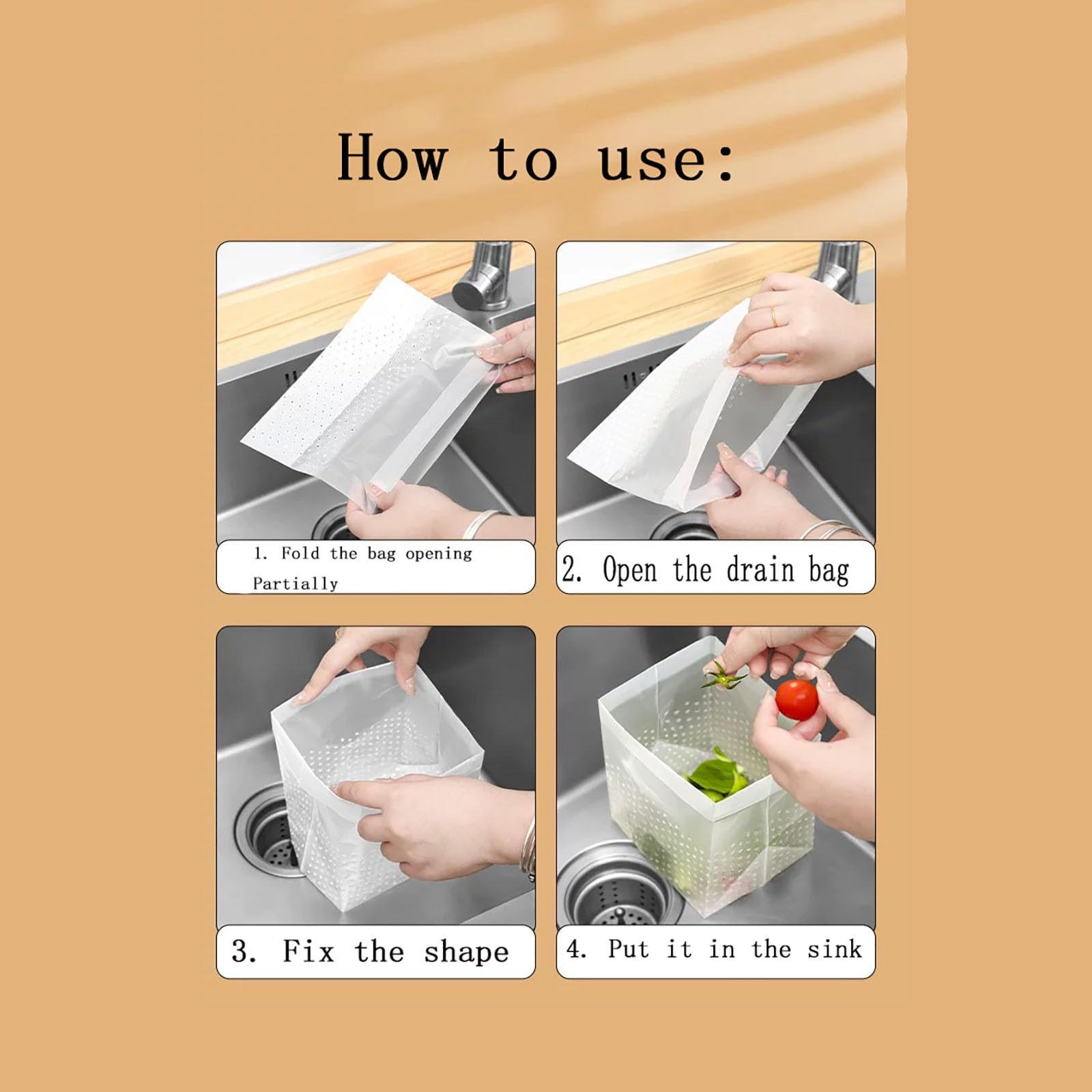 How to use:

1. Fold the bag opening Partially

2. Open the drain bag

3. Fix the shape

4. Put it in the sink