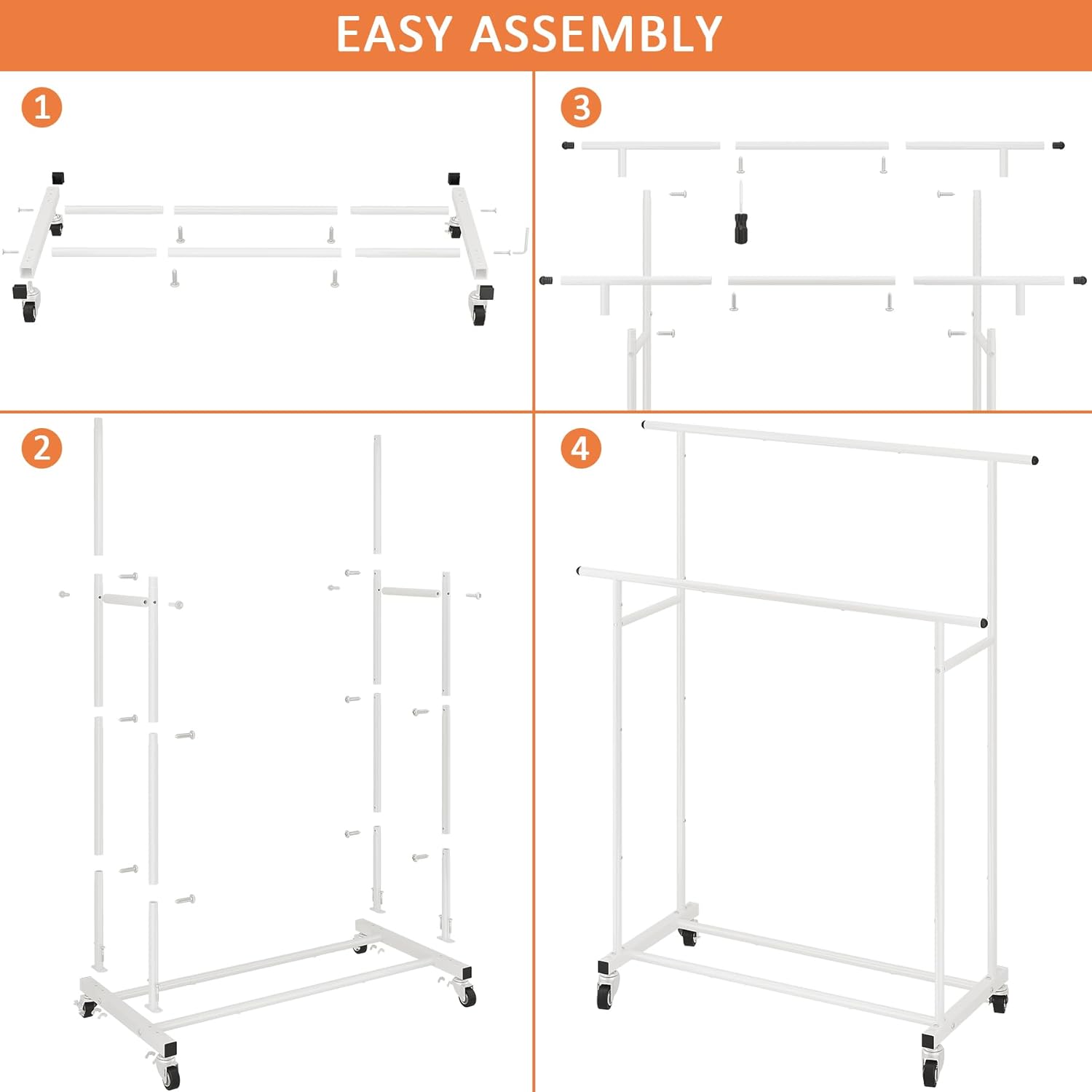 EASY ASSEMBLY

1

3

2

4